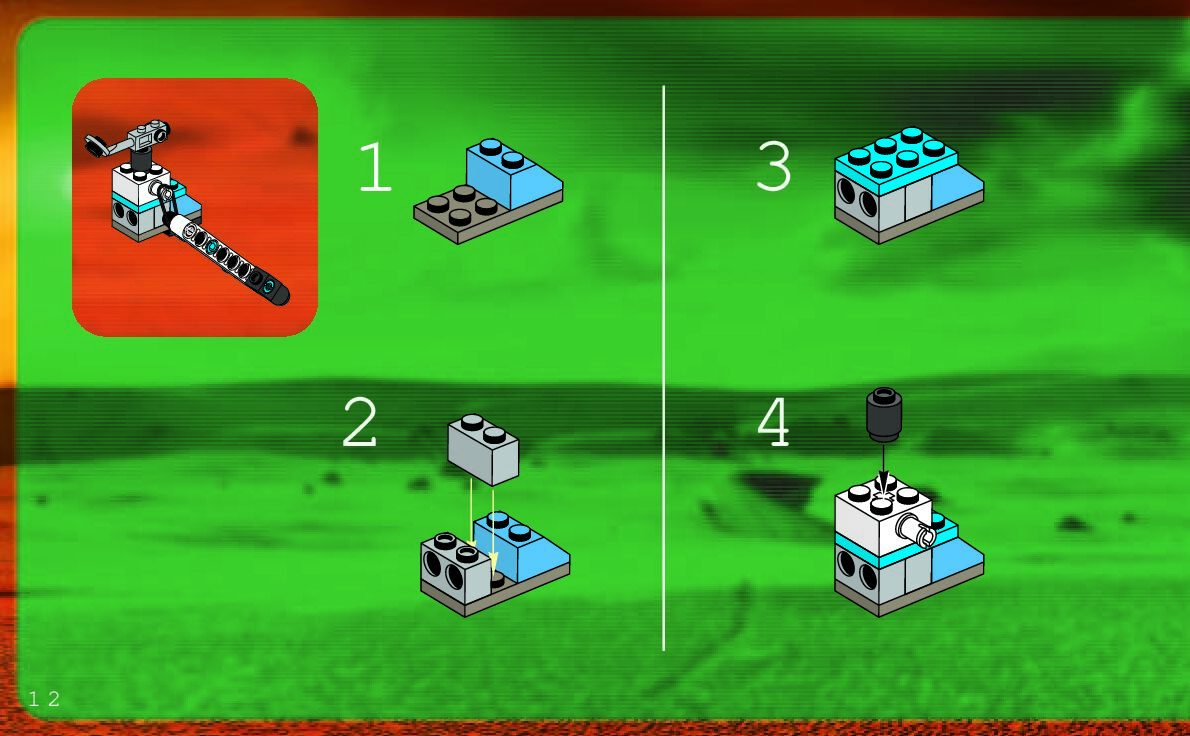 1

2

3

4

12