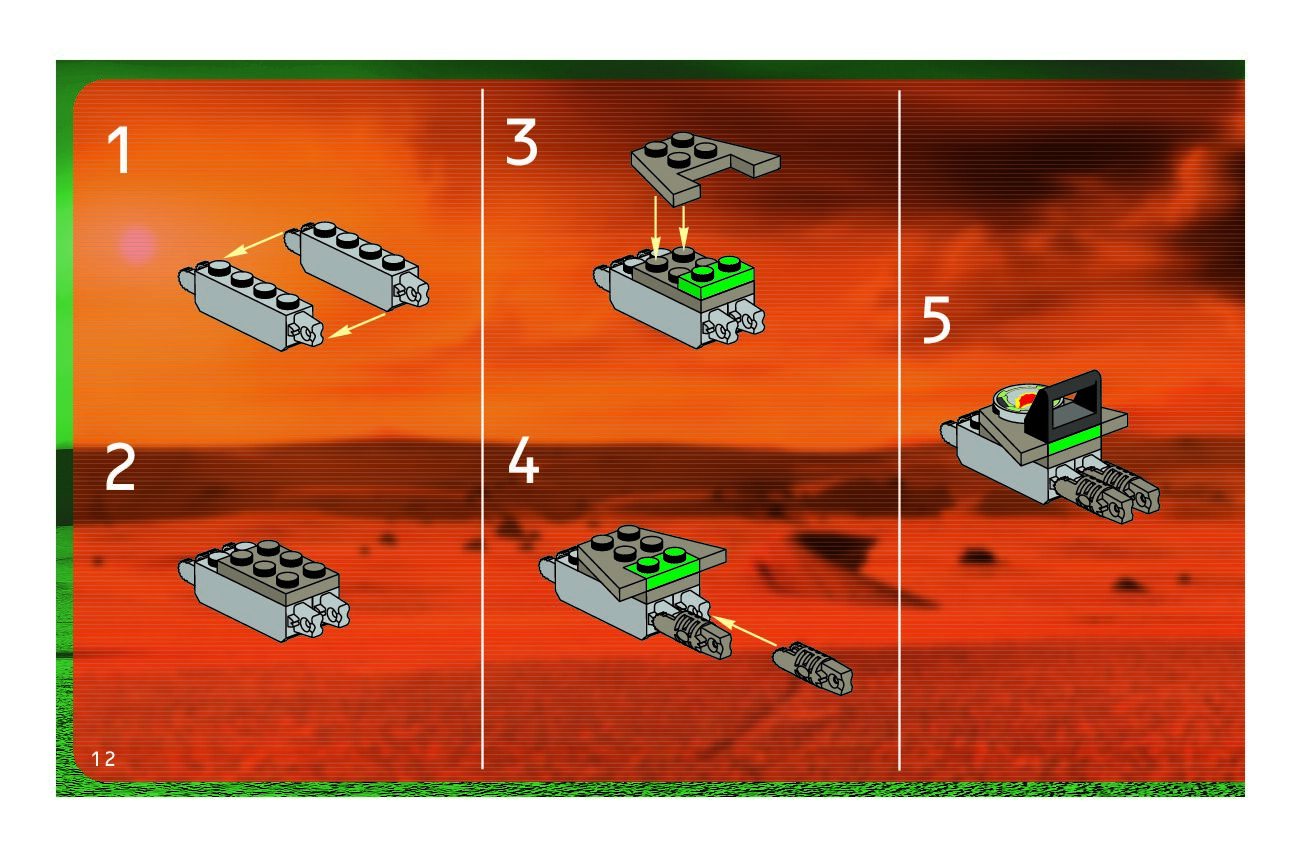 1

2

3

4

5

12