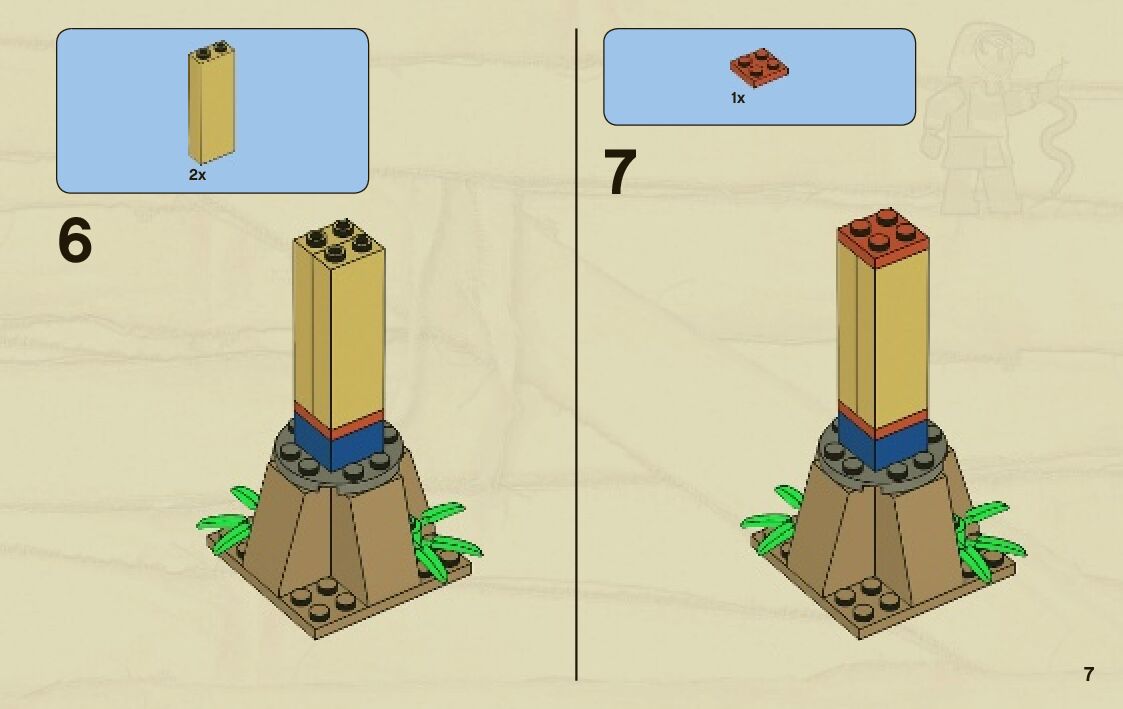 2x

6

1x

7

7