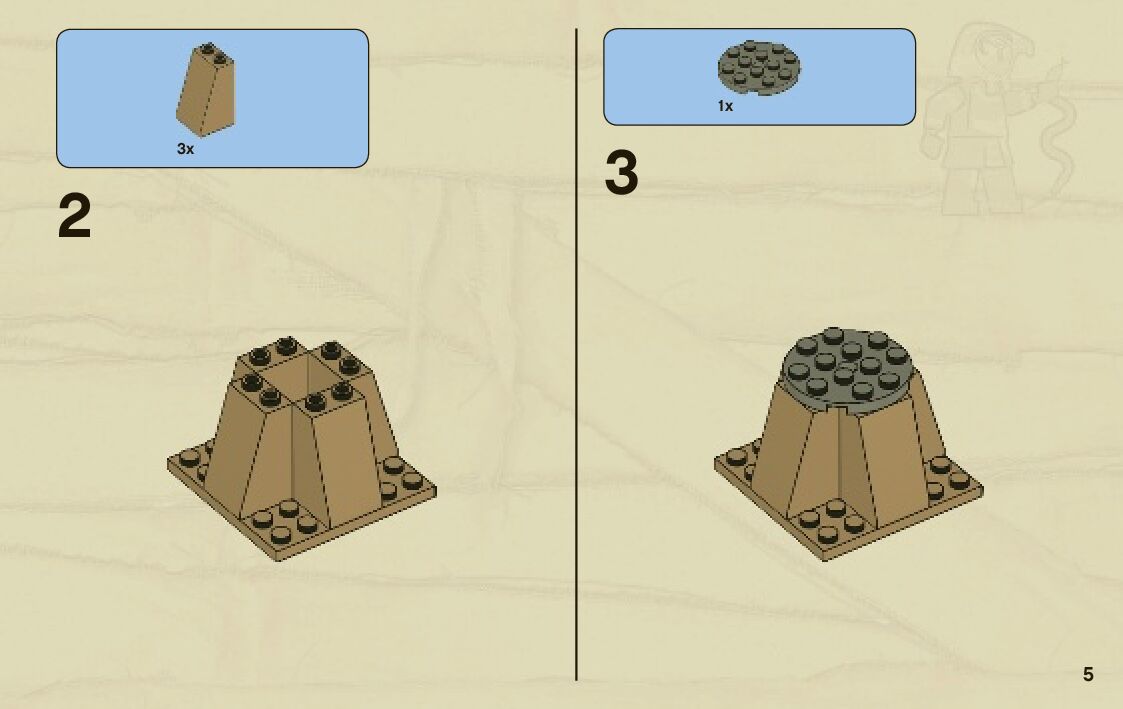 3x

2

1x

3

5