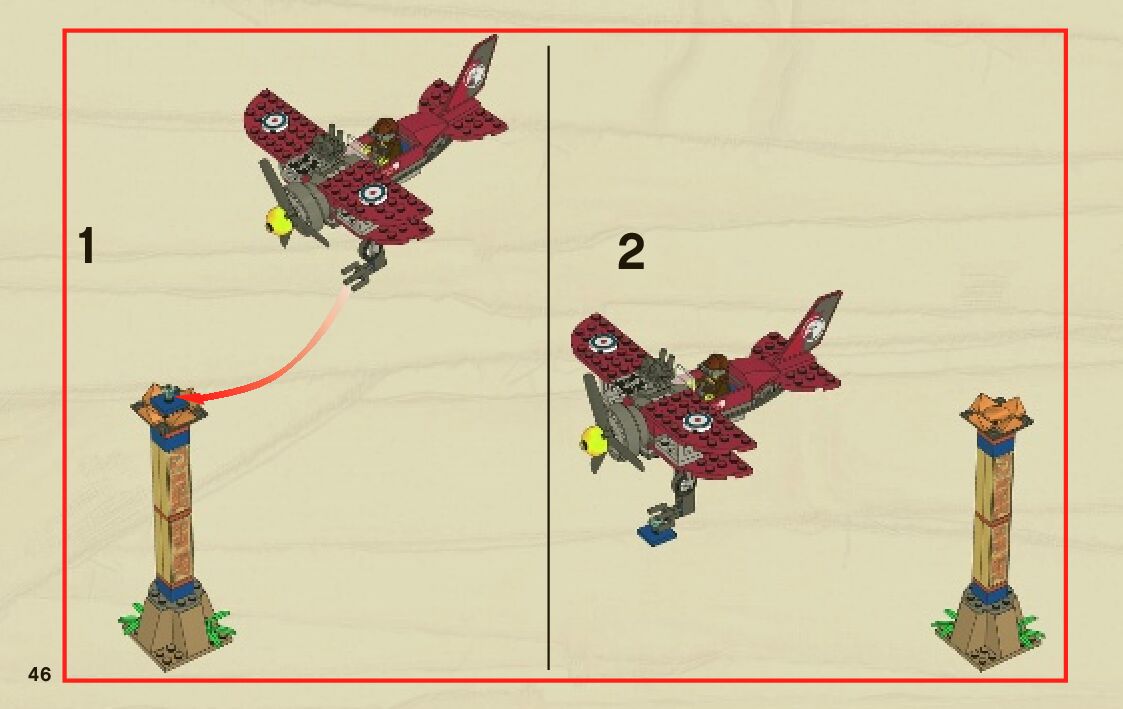 1

2

46