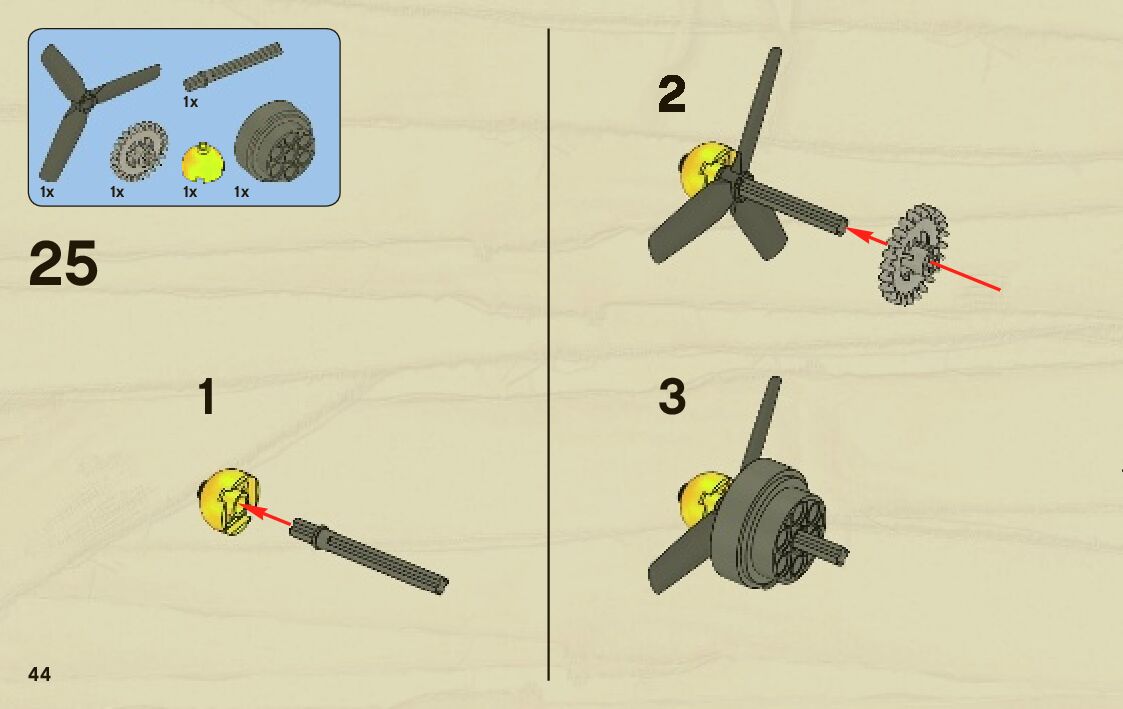 1x

1x 1x 1x 1x

25

1

2

3

44