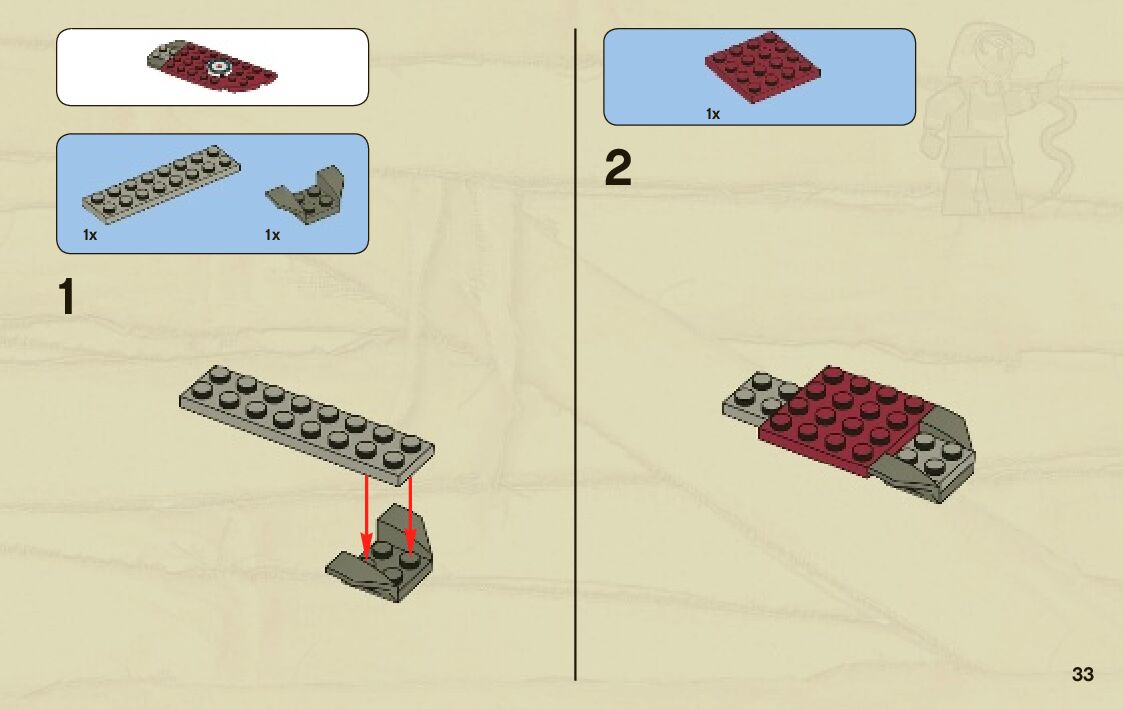 1x

1x

1

1x

2

33