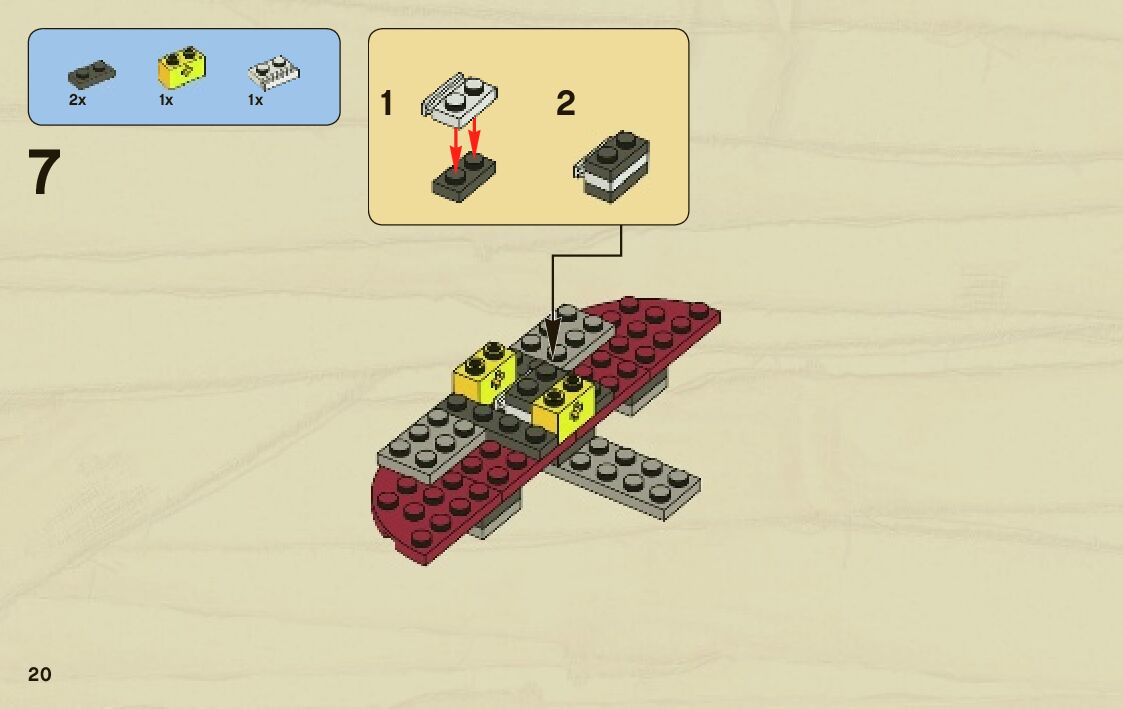 2x
1x
1x

7

1
2

20