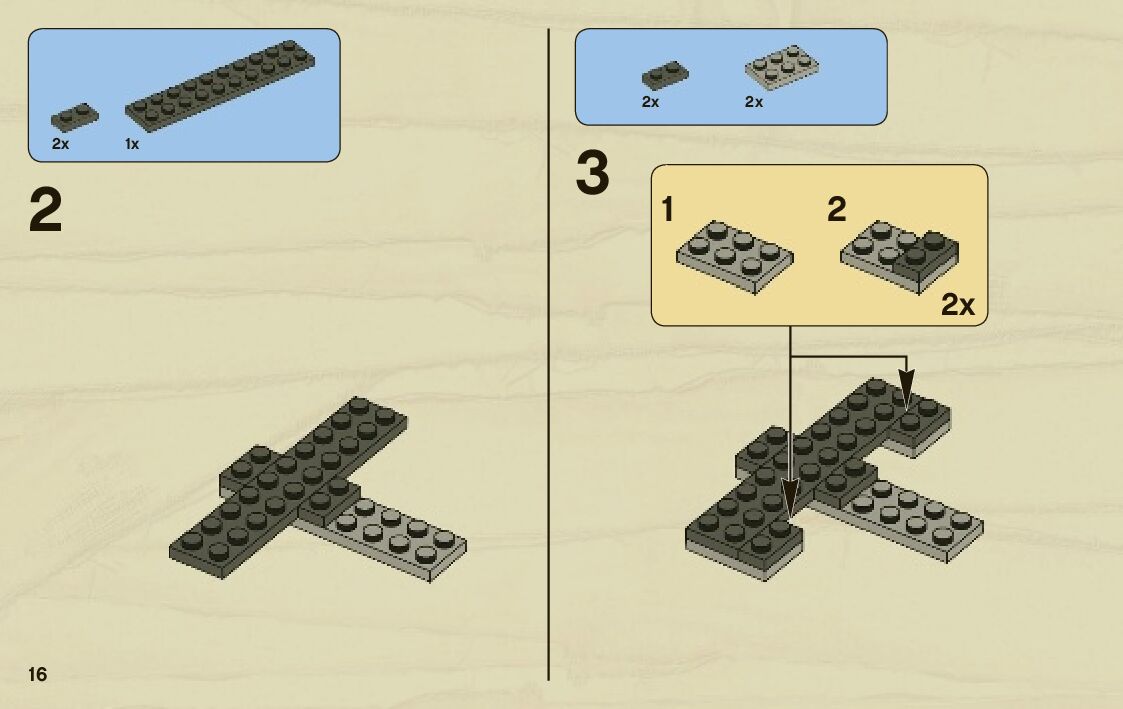 2x 1x

2

16

2x 2x

3

1 2

2x