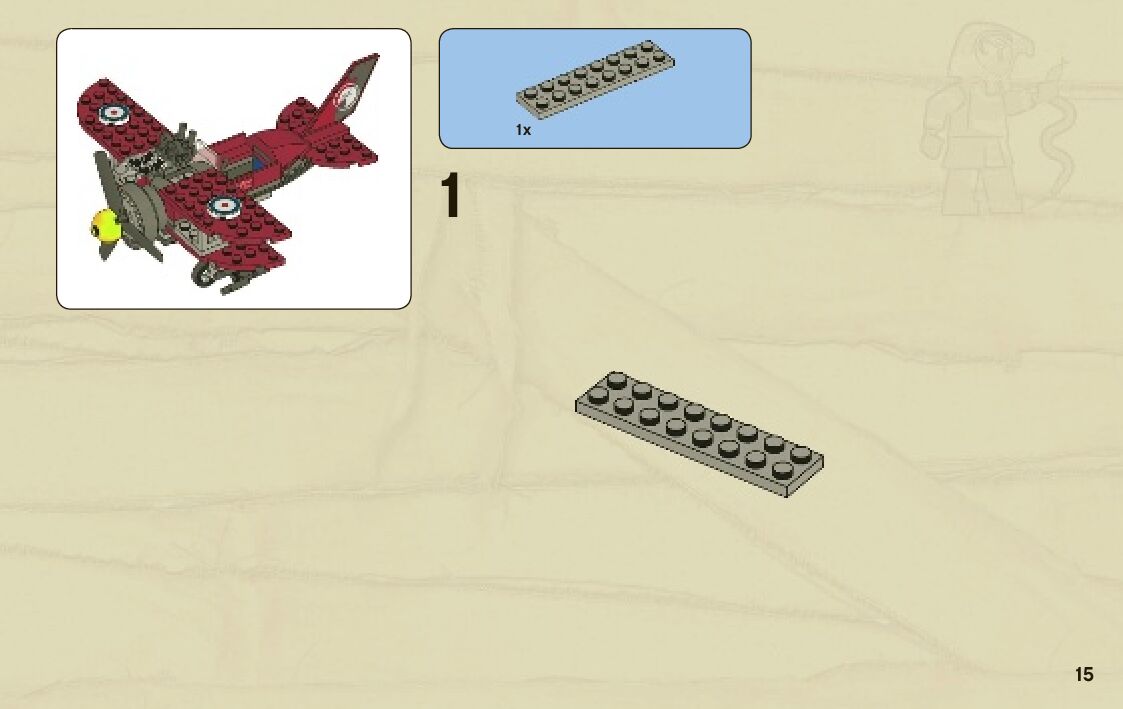 1x

1

15