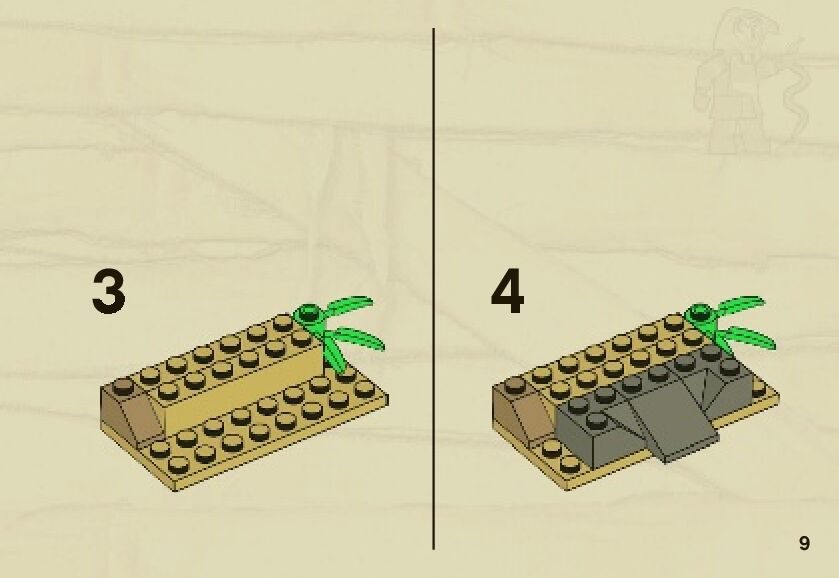 3

4

9