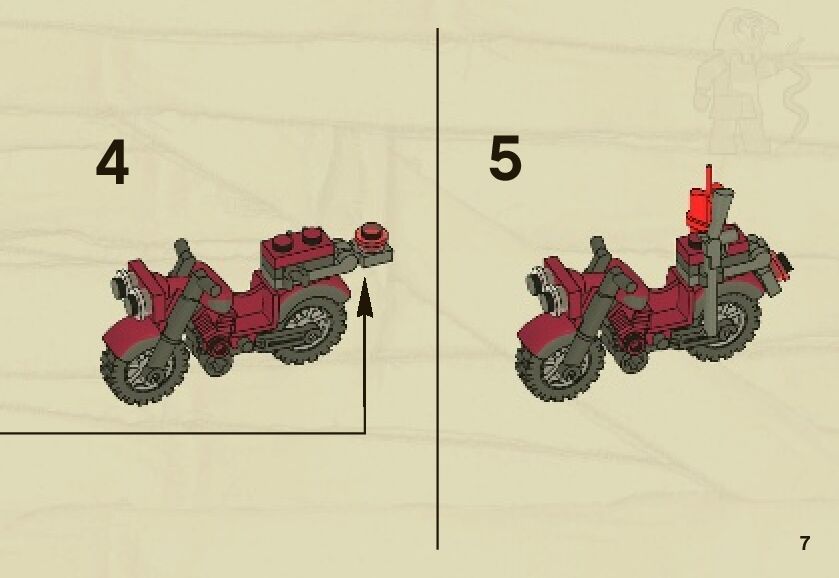 4

5

7