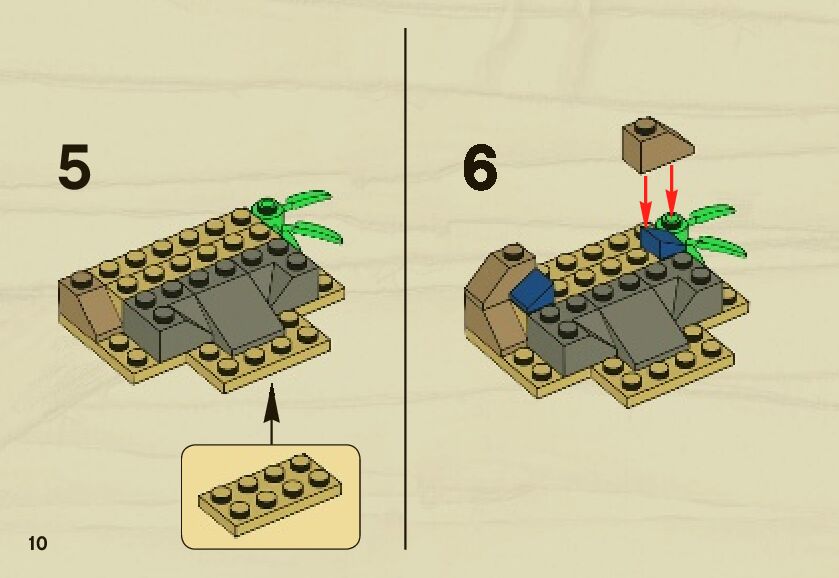 5

6

10