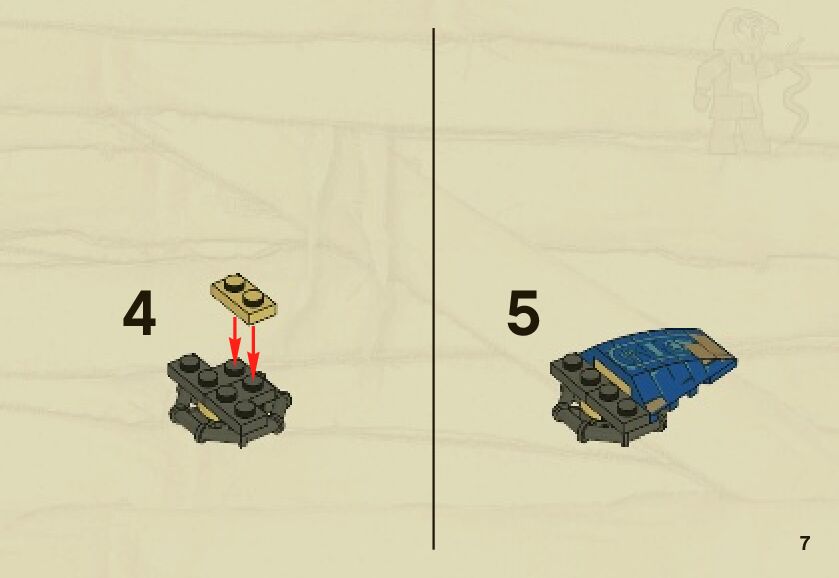 4

5

7