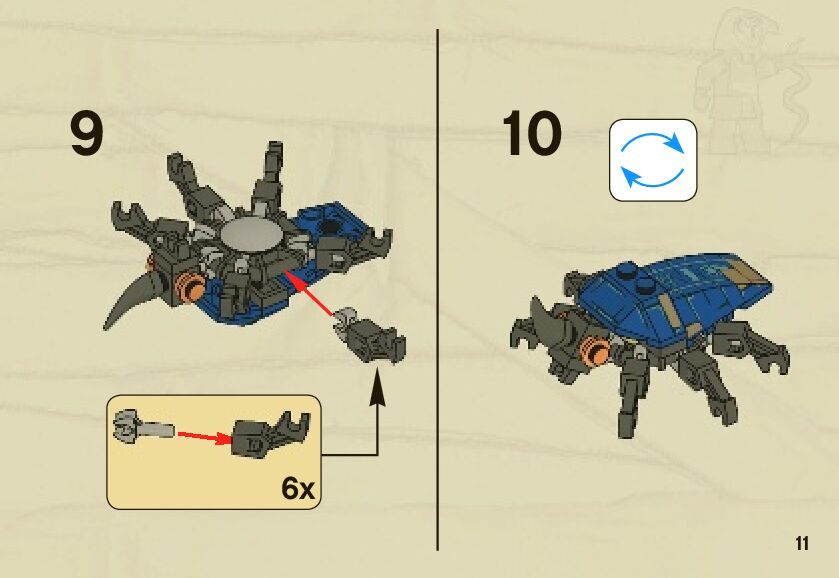 9

6x

10

11