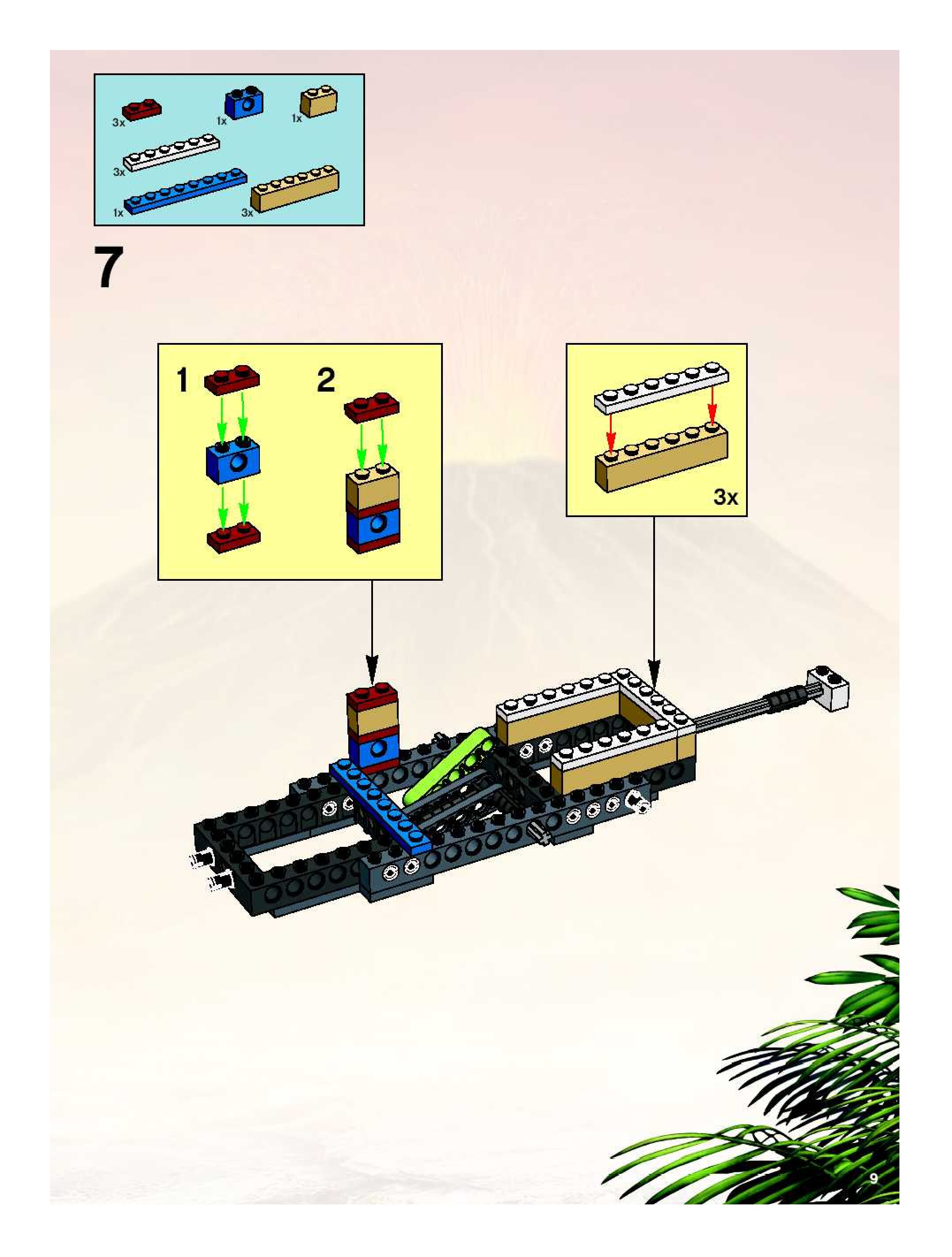 3x 1x 1x
3x
1x 3x

7

1 2

3x

9