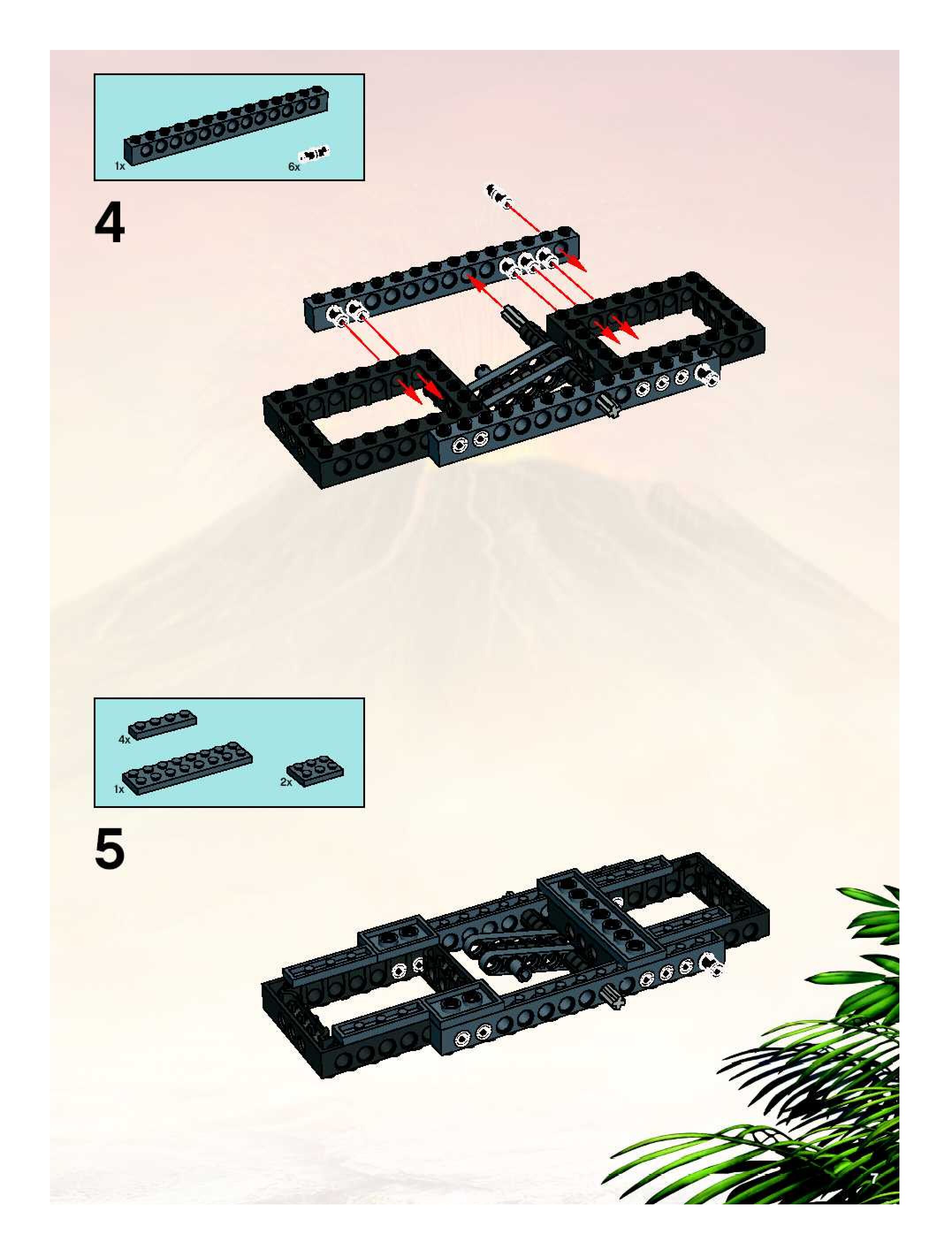 1x

6x

4

4x

1x

2x

5

7