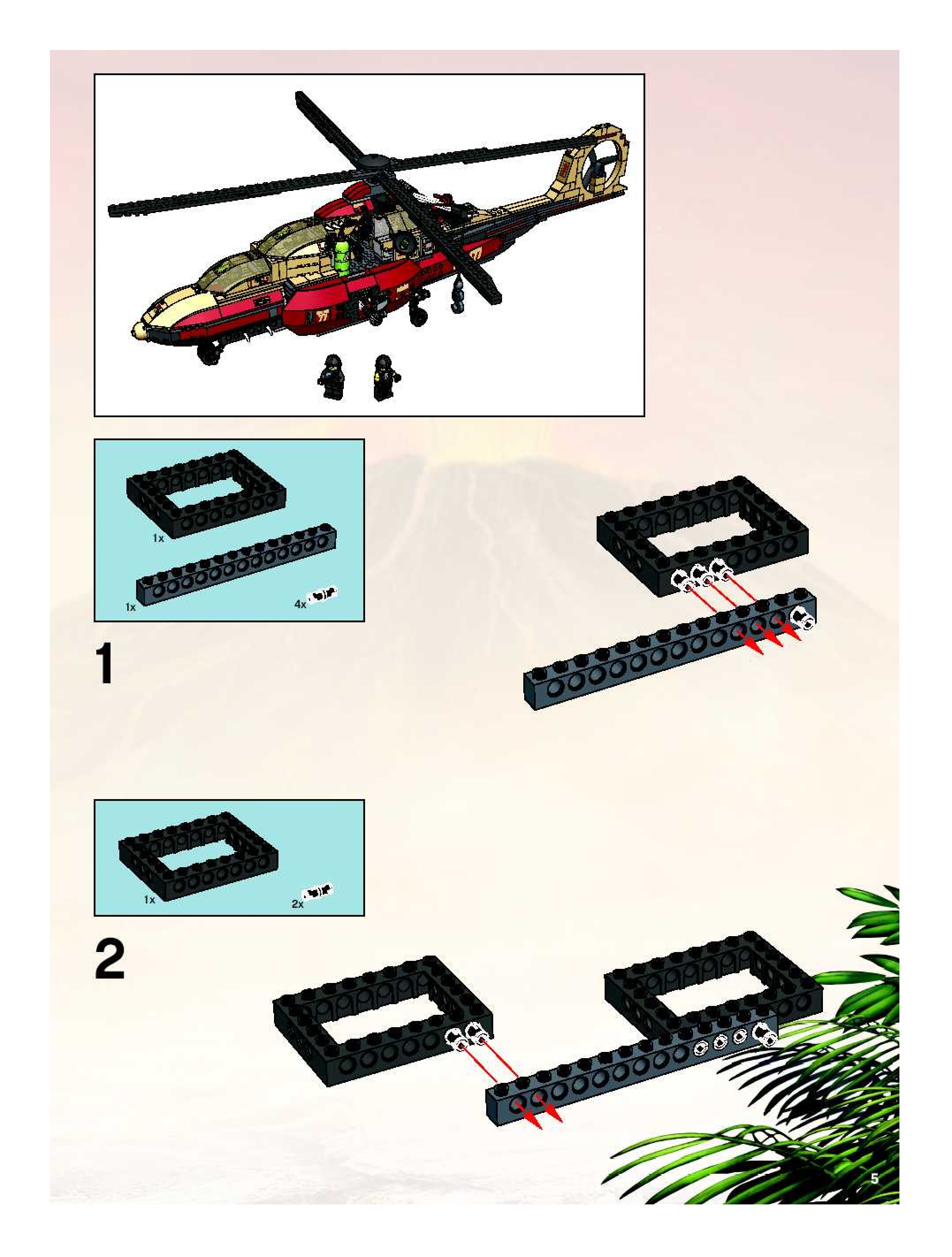 1x
1x
4x

1

1x
2x

2

5