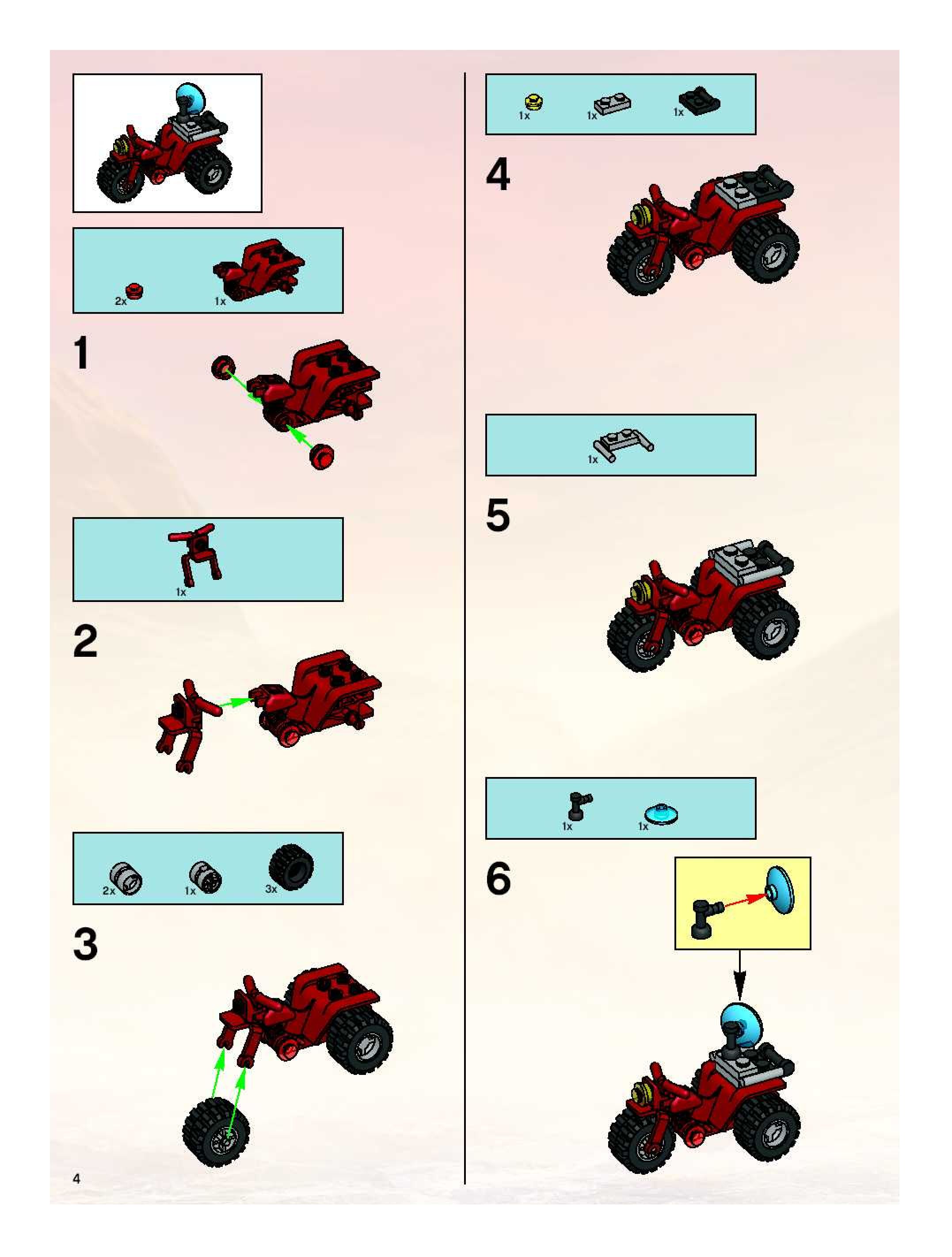 2x 1x

1

1x

2

2x 1x 3x

3

4

1x 1x 1x

4

1x

5

1x 1x

6