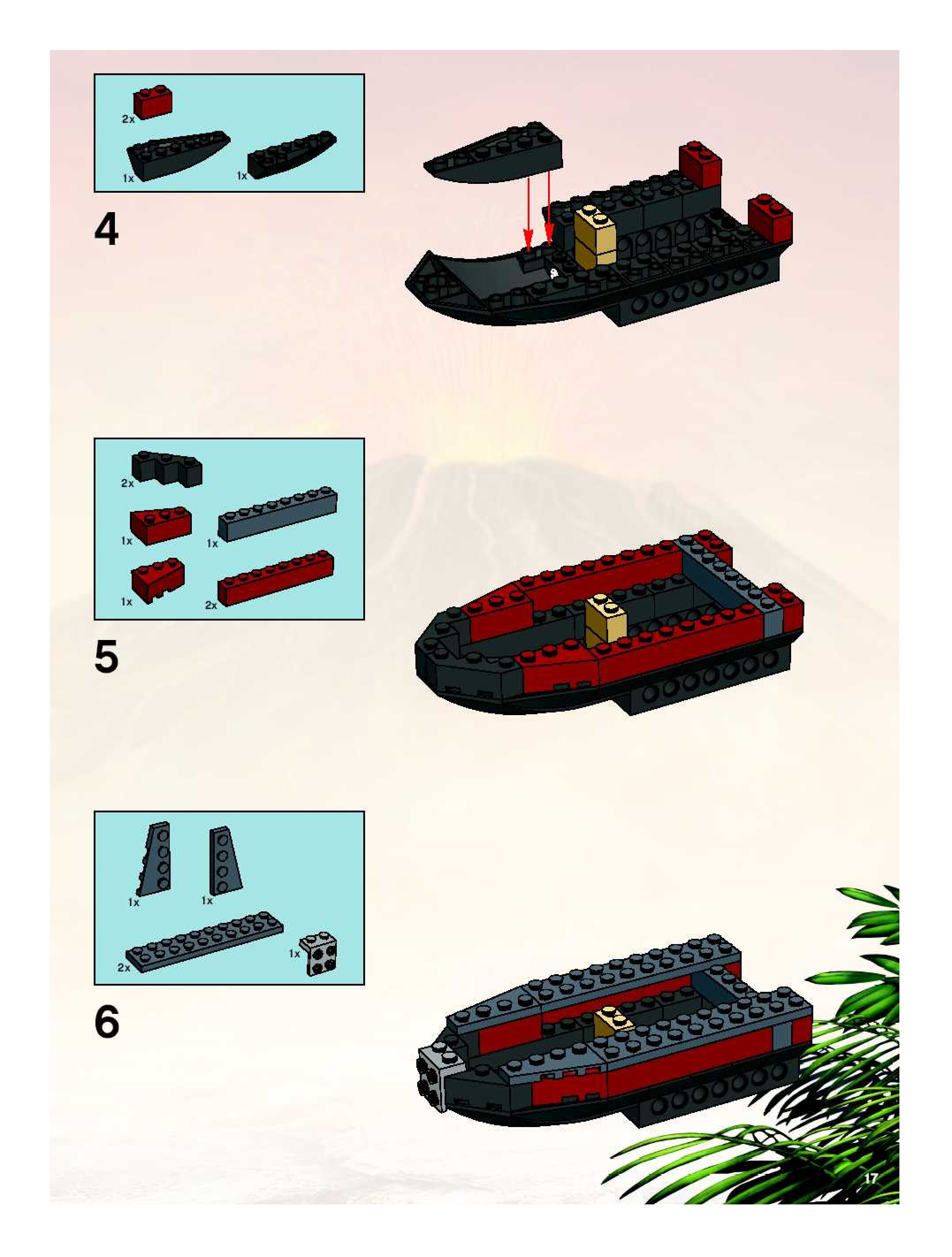 2x

1x

1x

4

2x

1x

1x

1x

2x

5

1x

1x

2x

1x

6

17