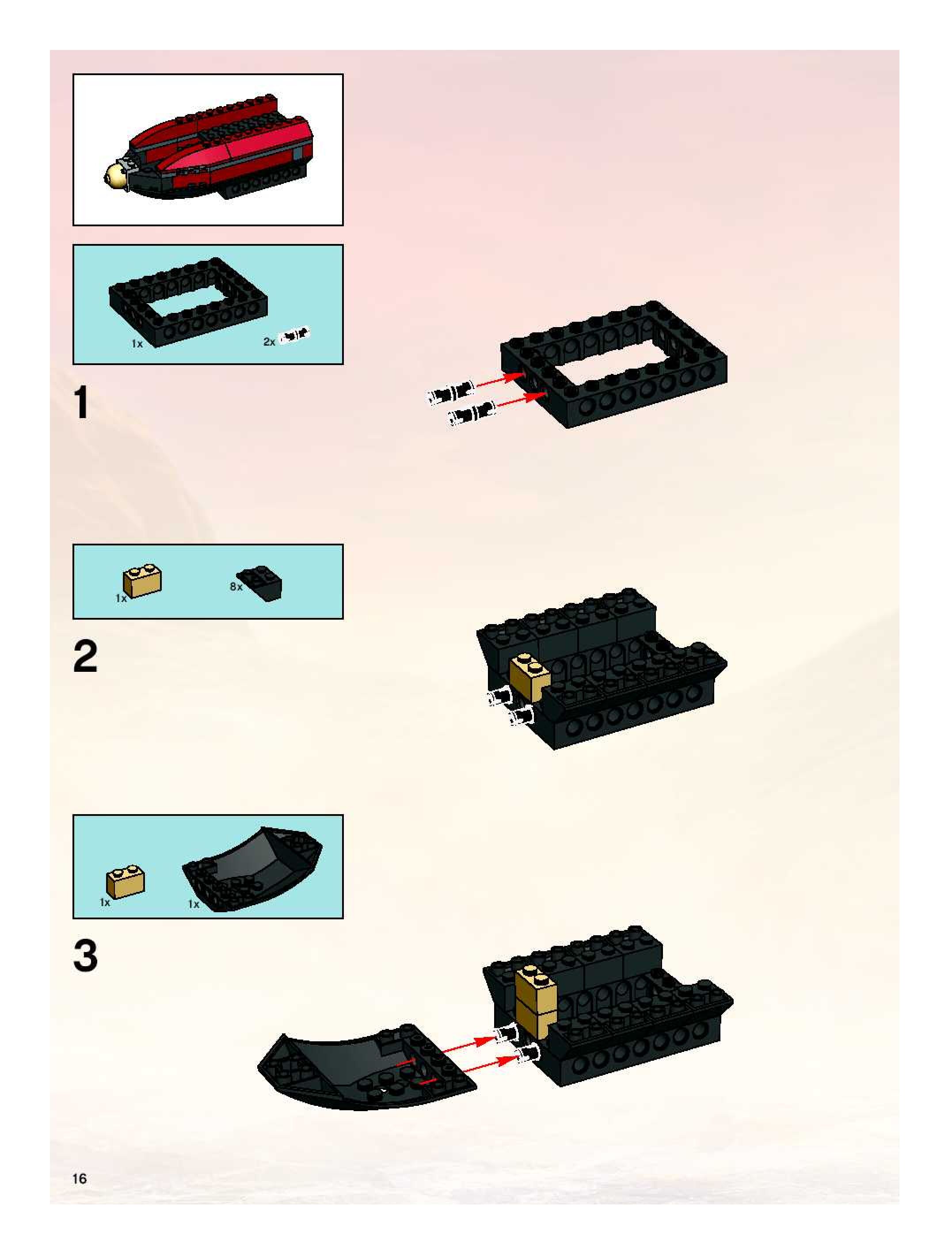 1x

2x

1

1x

8x

2

1x

1x

3

16