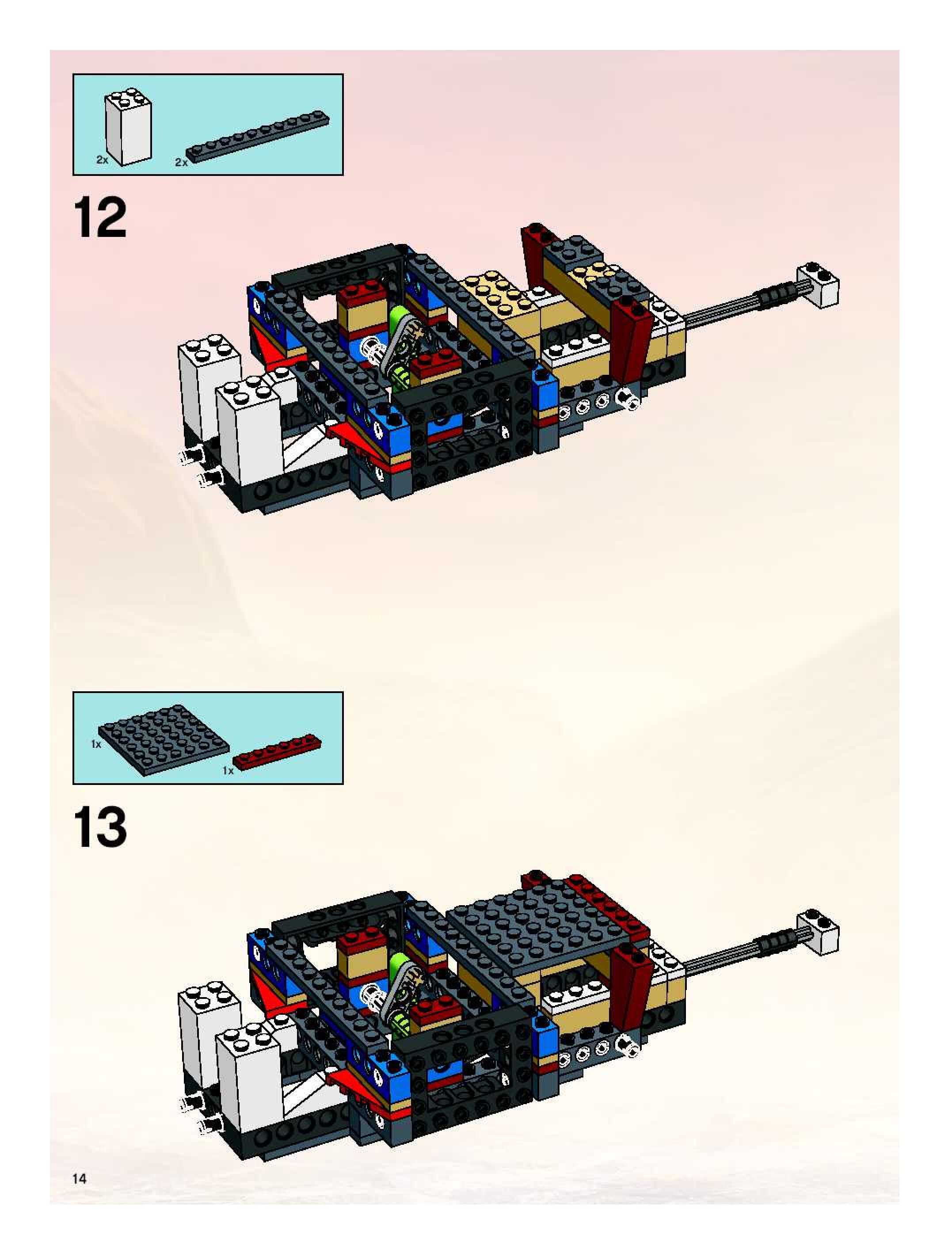 2x
2x

12

1x
1x

13

14