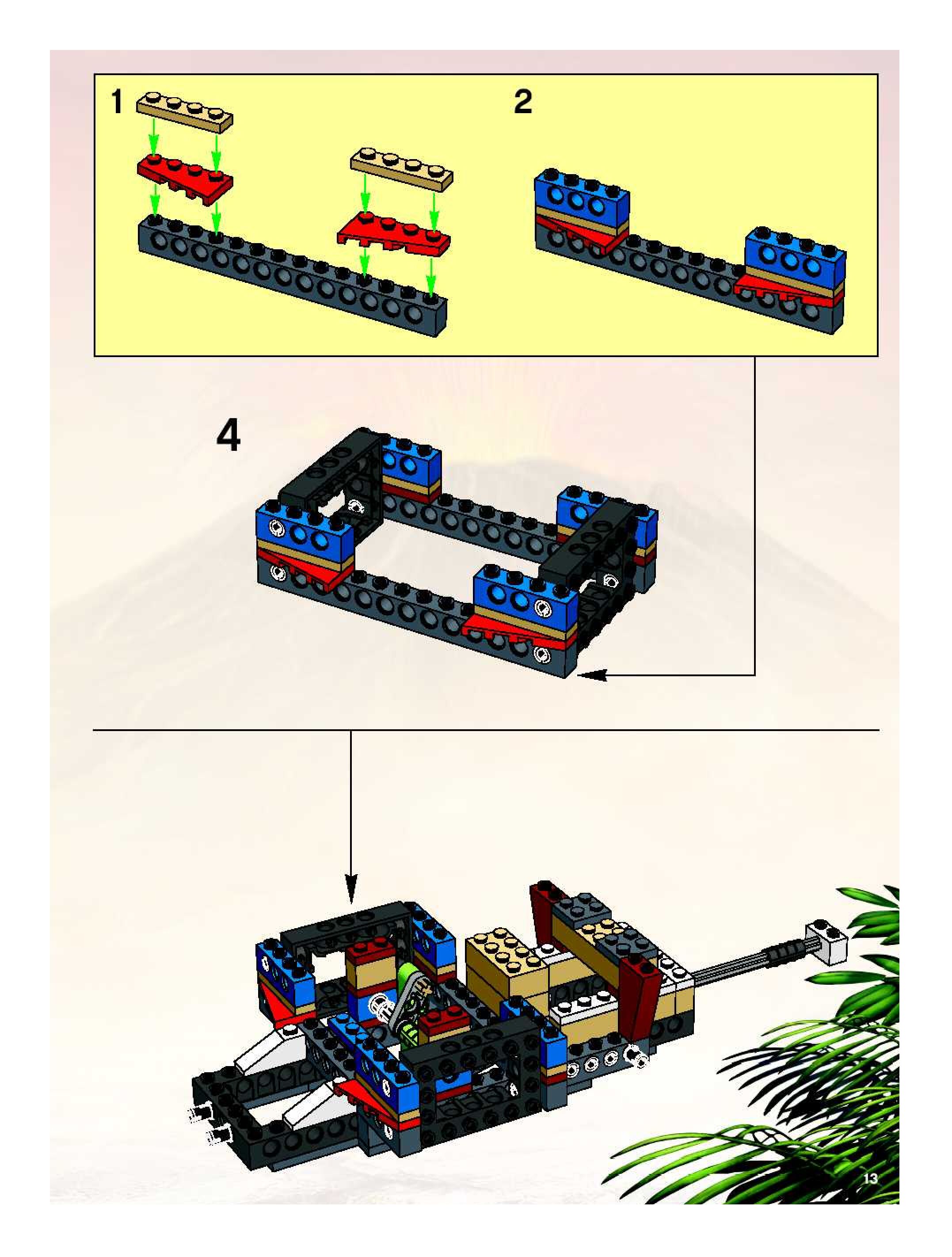 1

2

4

13