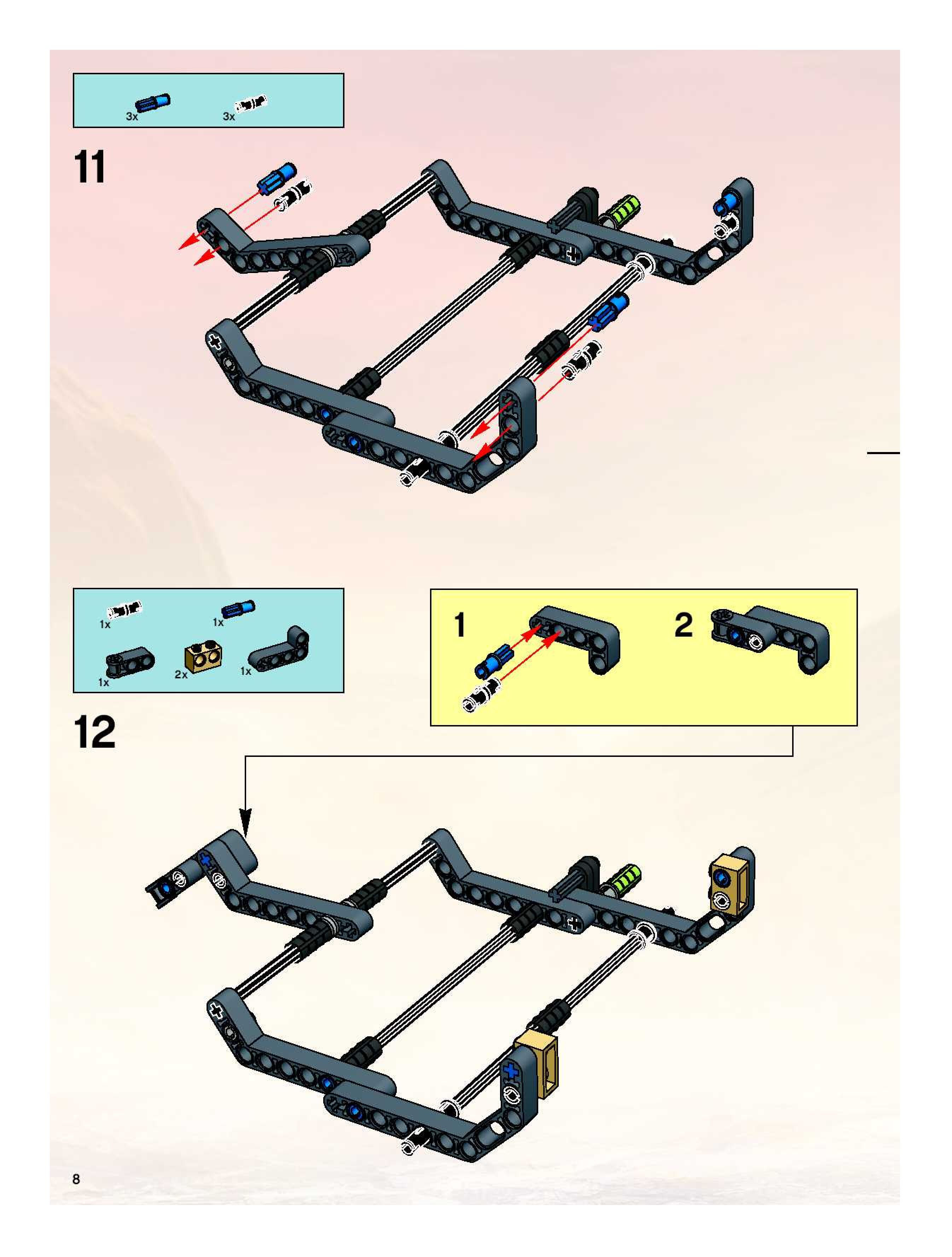 3x 3x

11

1x 1x
1x 2x 1x

1 2

12

8