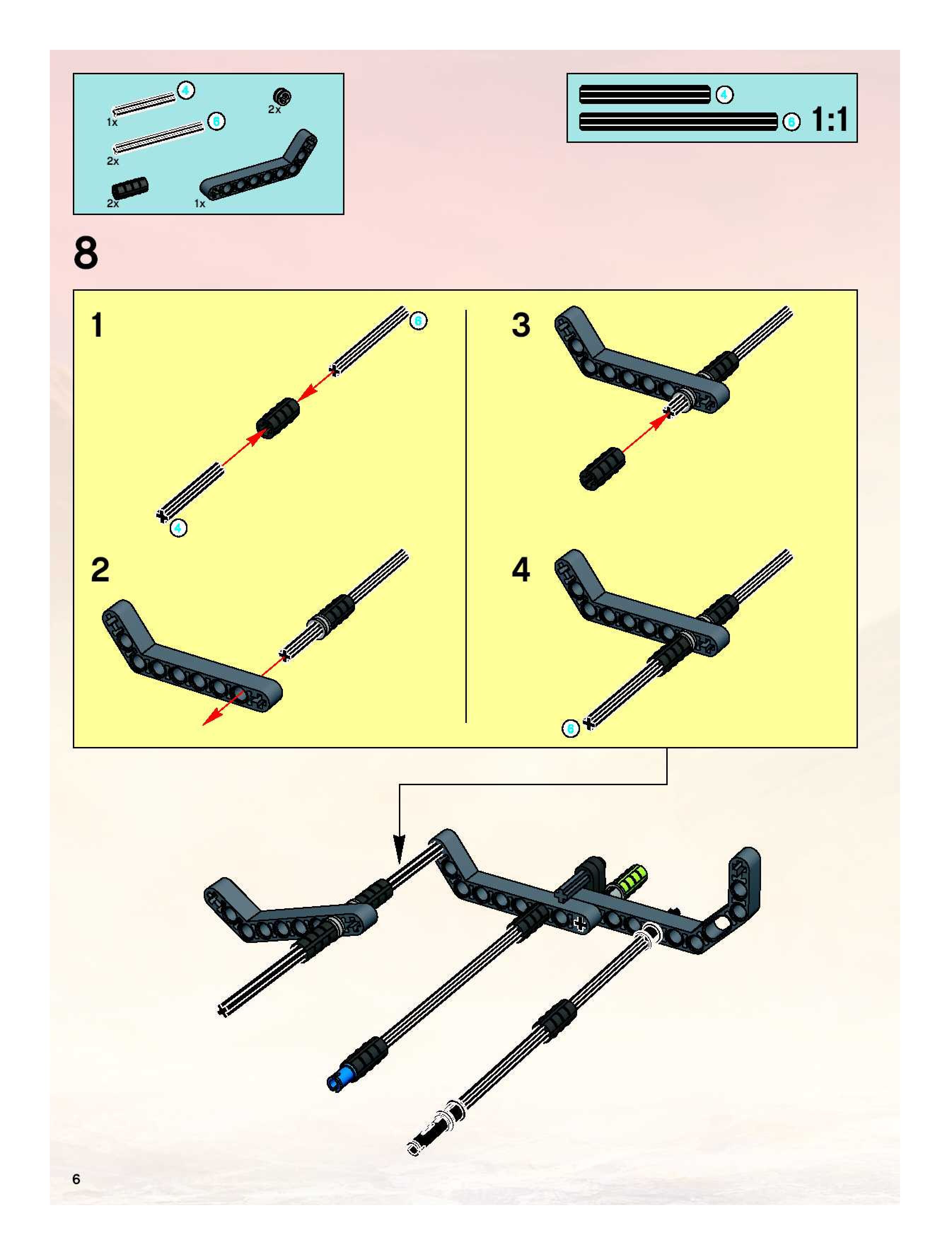 4
1x
6
2x
2x
2x
1x

4
6
1:1

8

1
6
4

2

3

4
6

6