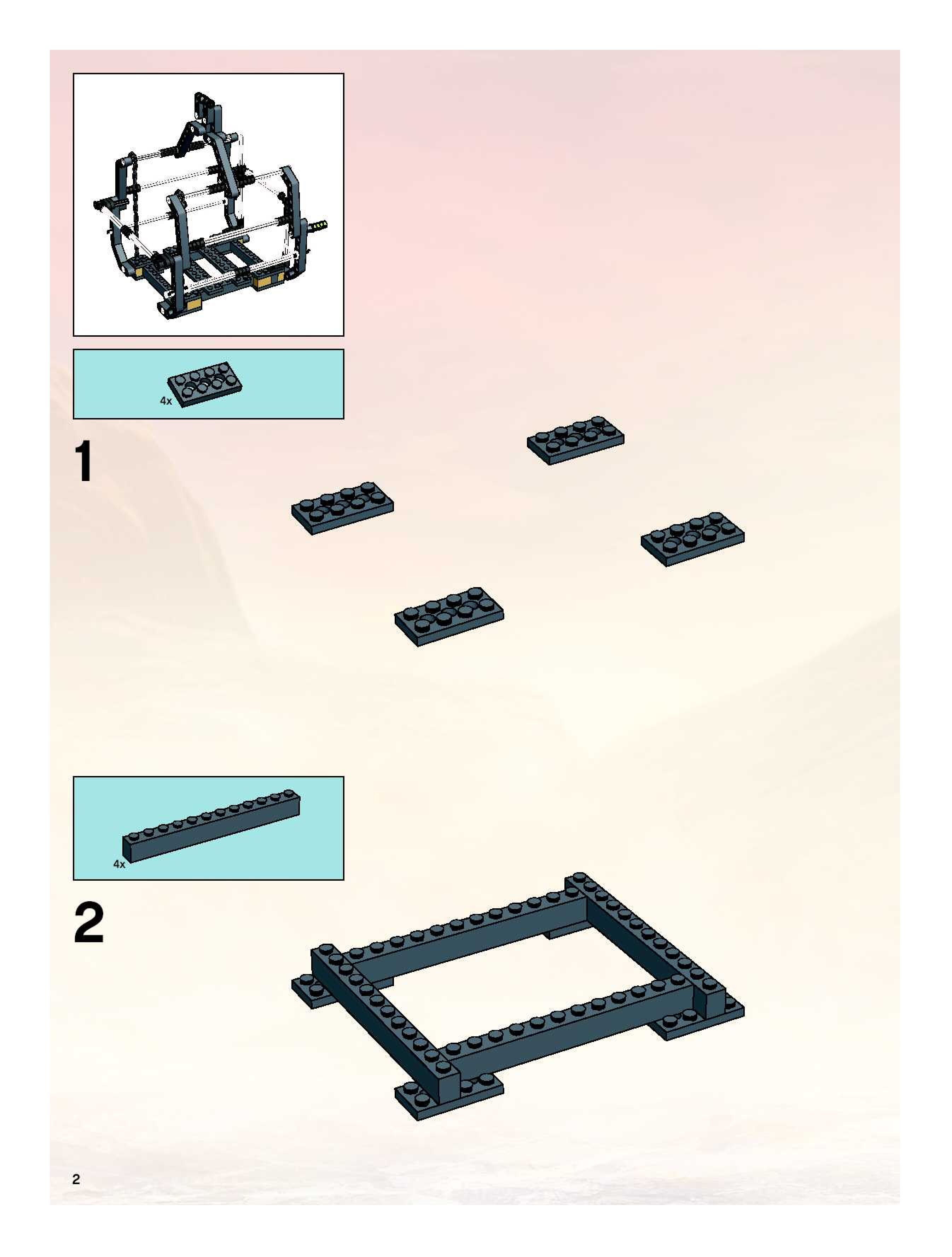 4x

1

4x

2

2