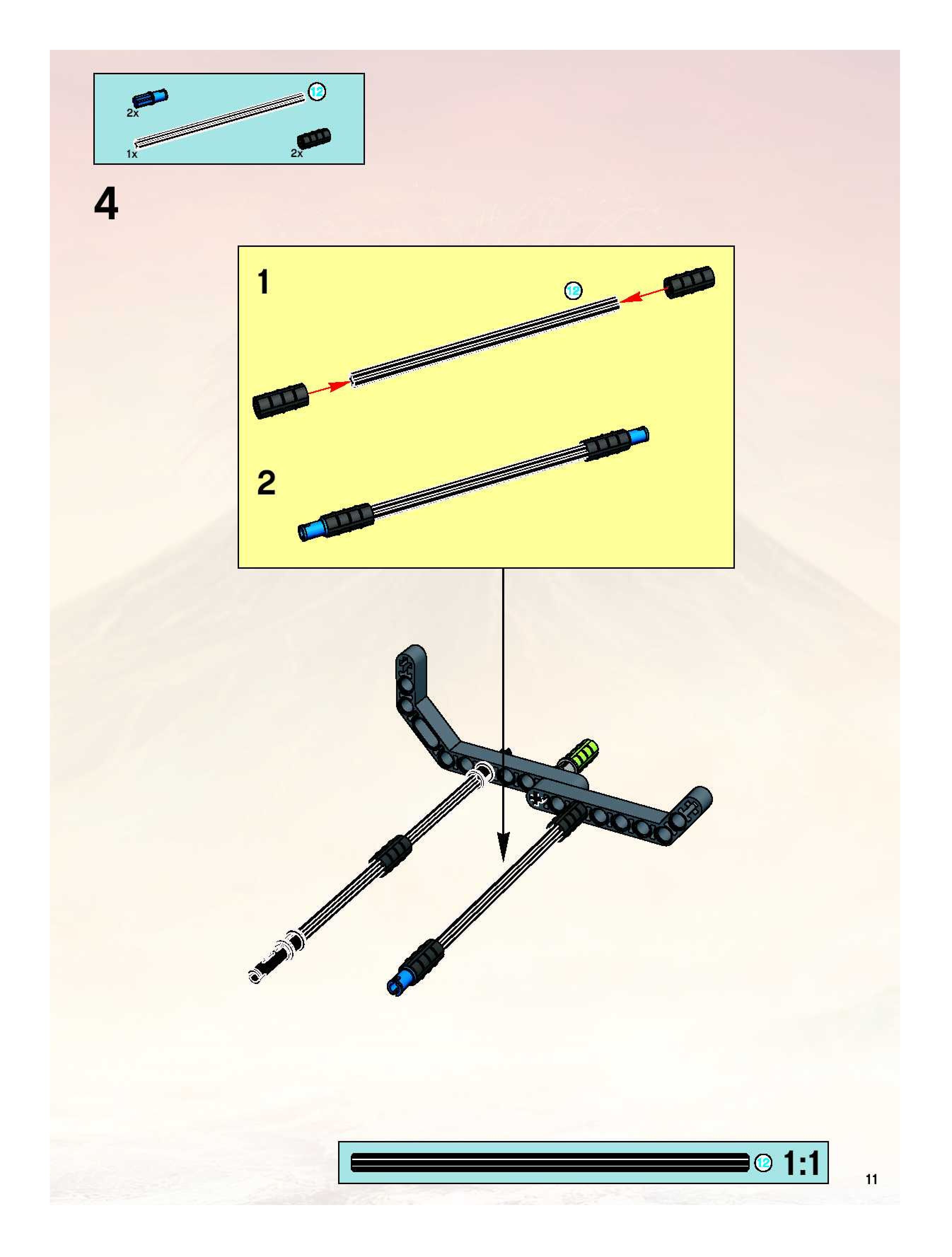 2x
12
1x
2x

4

1
12

2

12 1:1

11