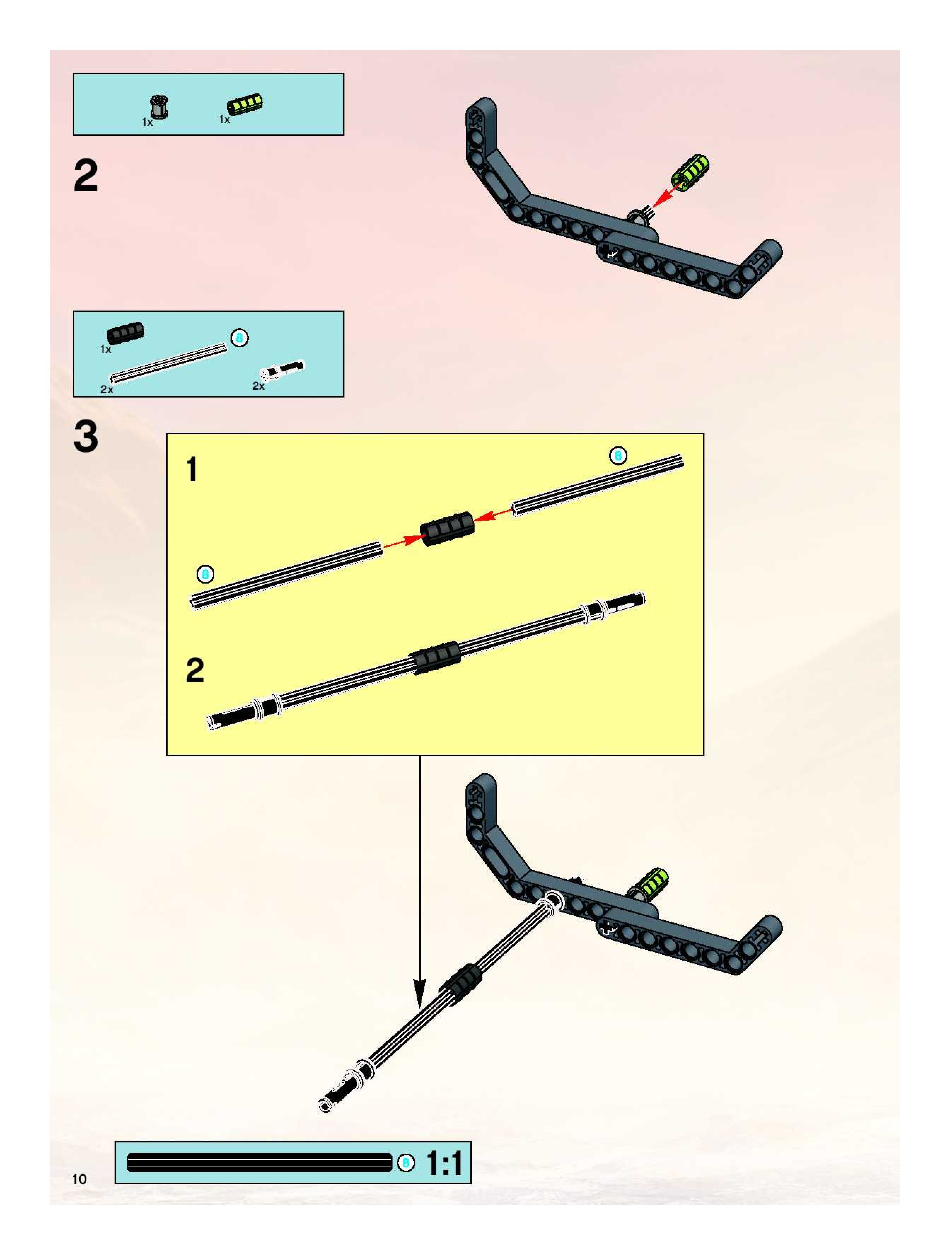 1x 1x

2

1x
8
2x 2x

3

1
8
8

2

8 1:1

10