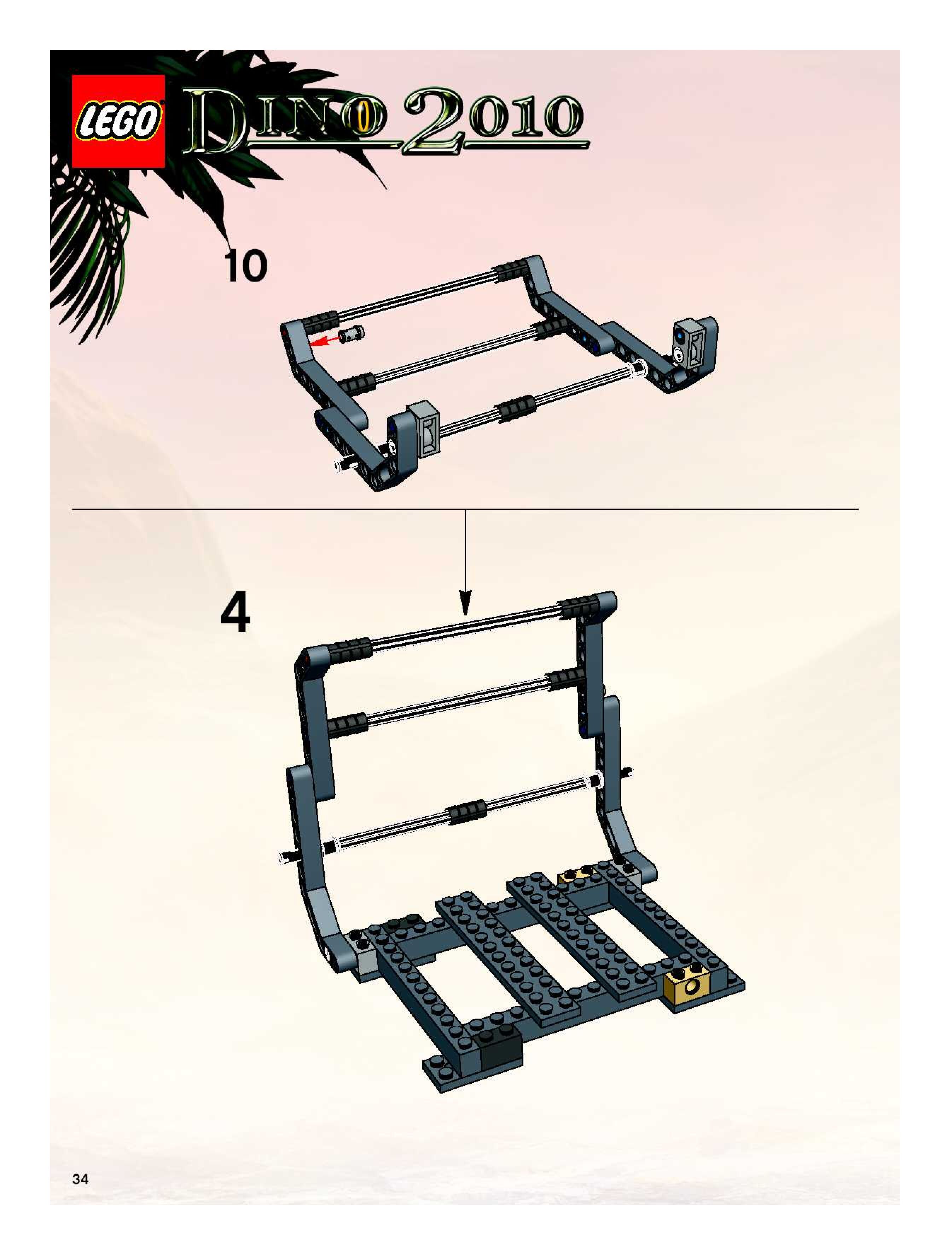 LEGO
DINO 2010

10

4

34