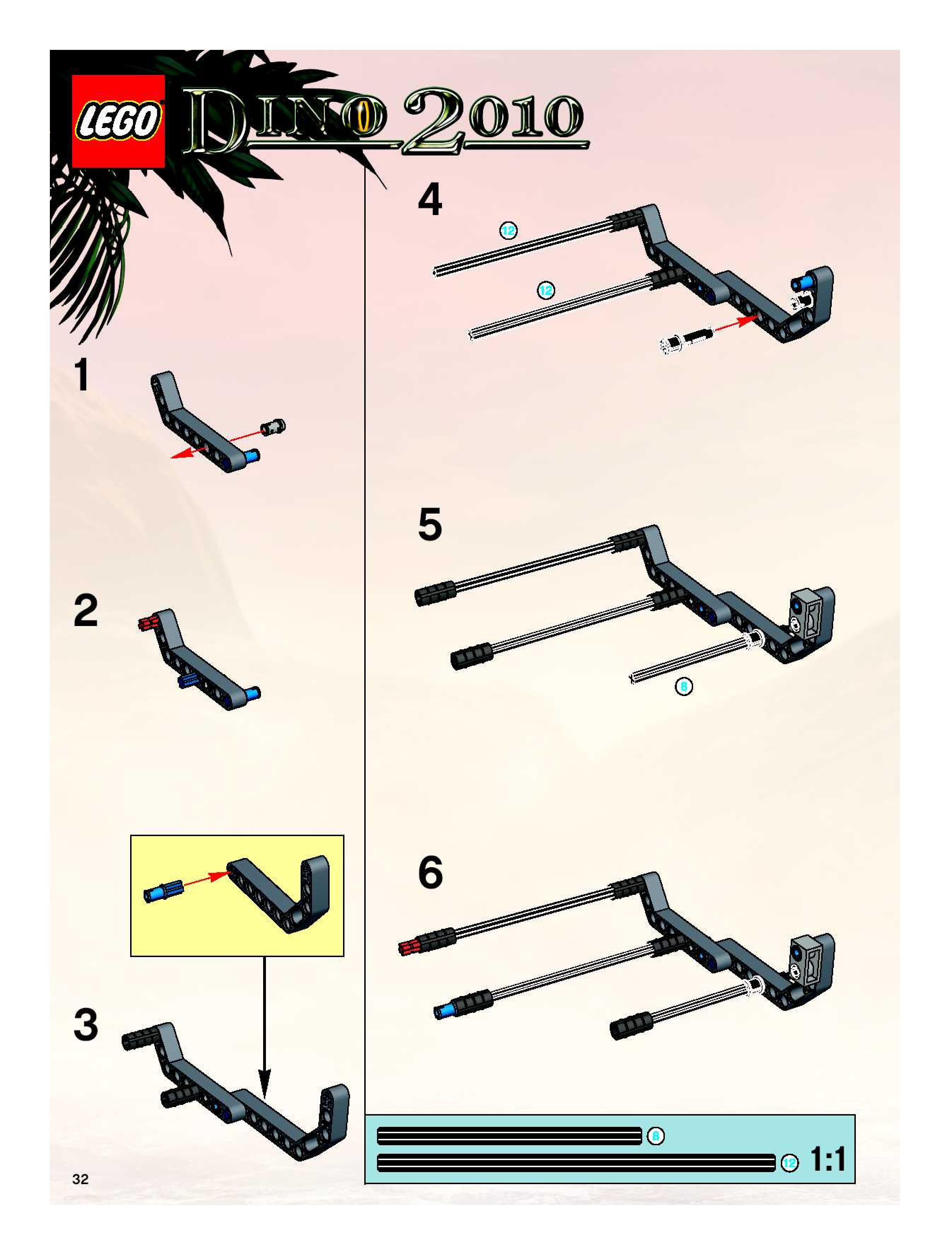 LEGO DINO 2010

1

2

3

4

12

12

5

8

6

8

12

1:1

32