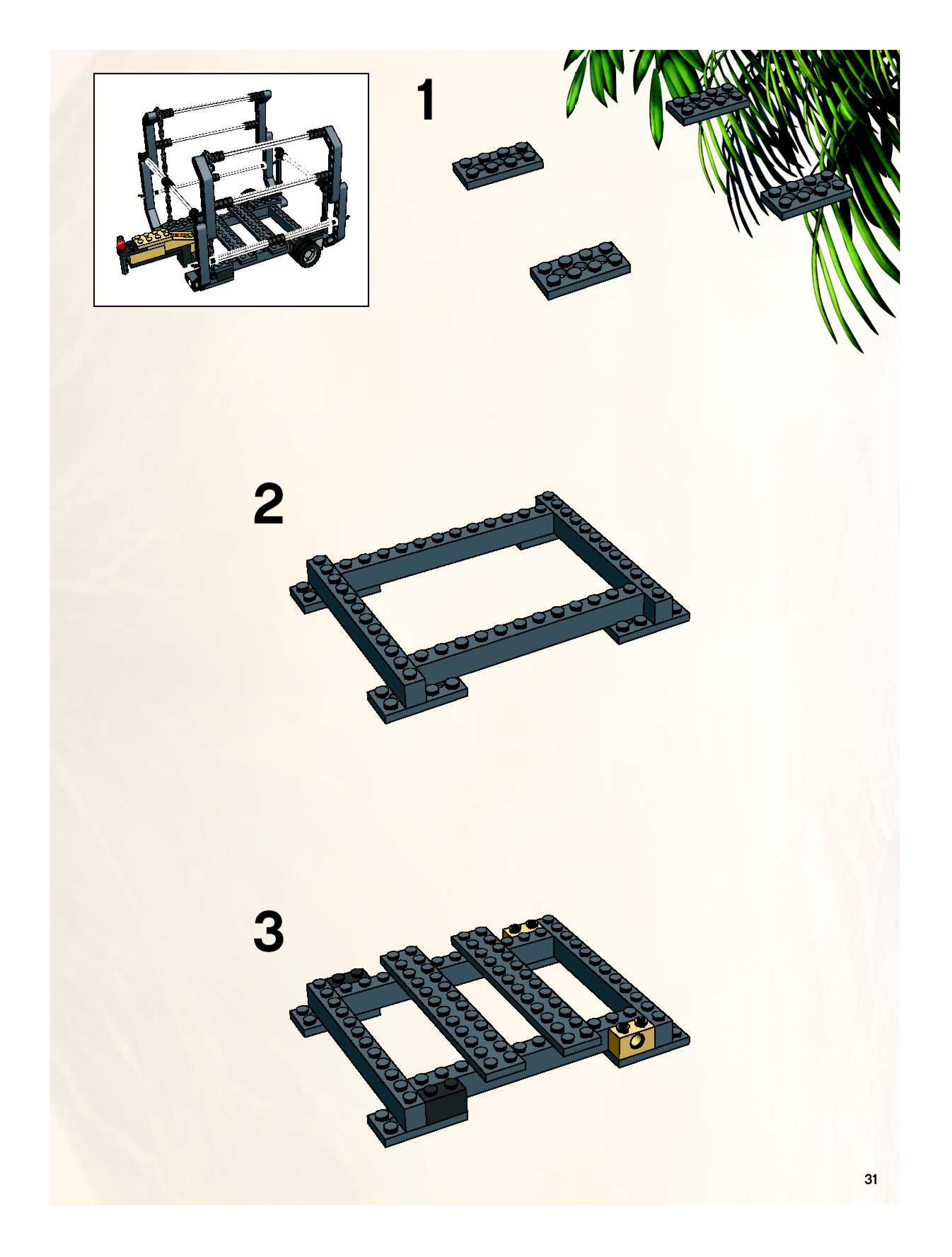 1

2

3

31