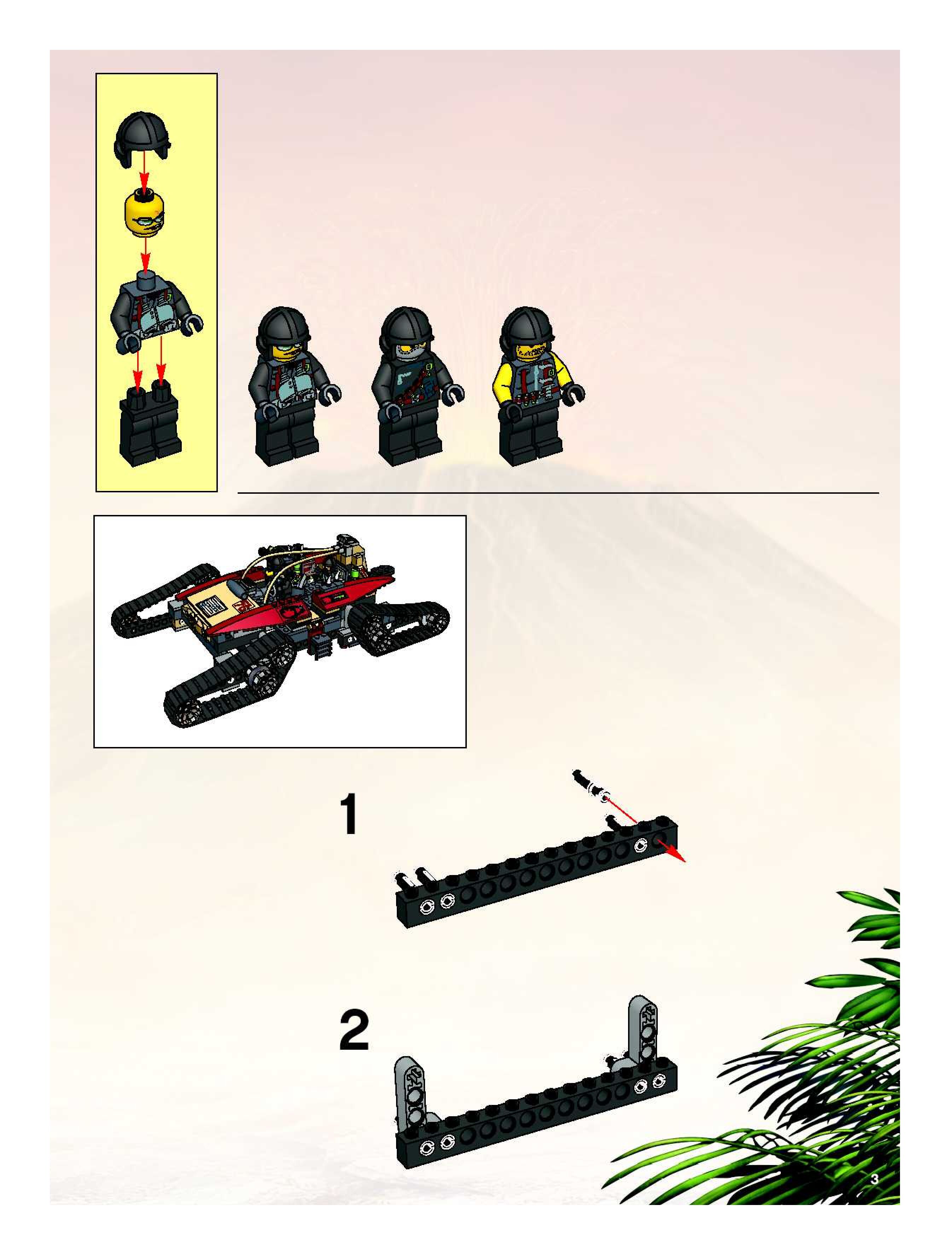 1

2

3