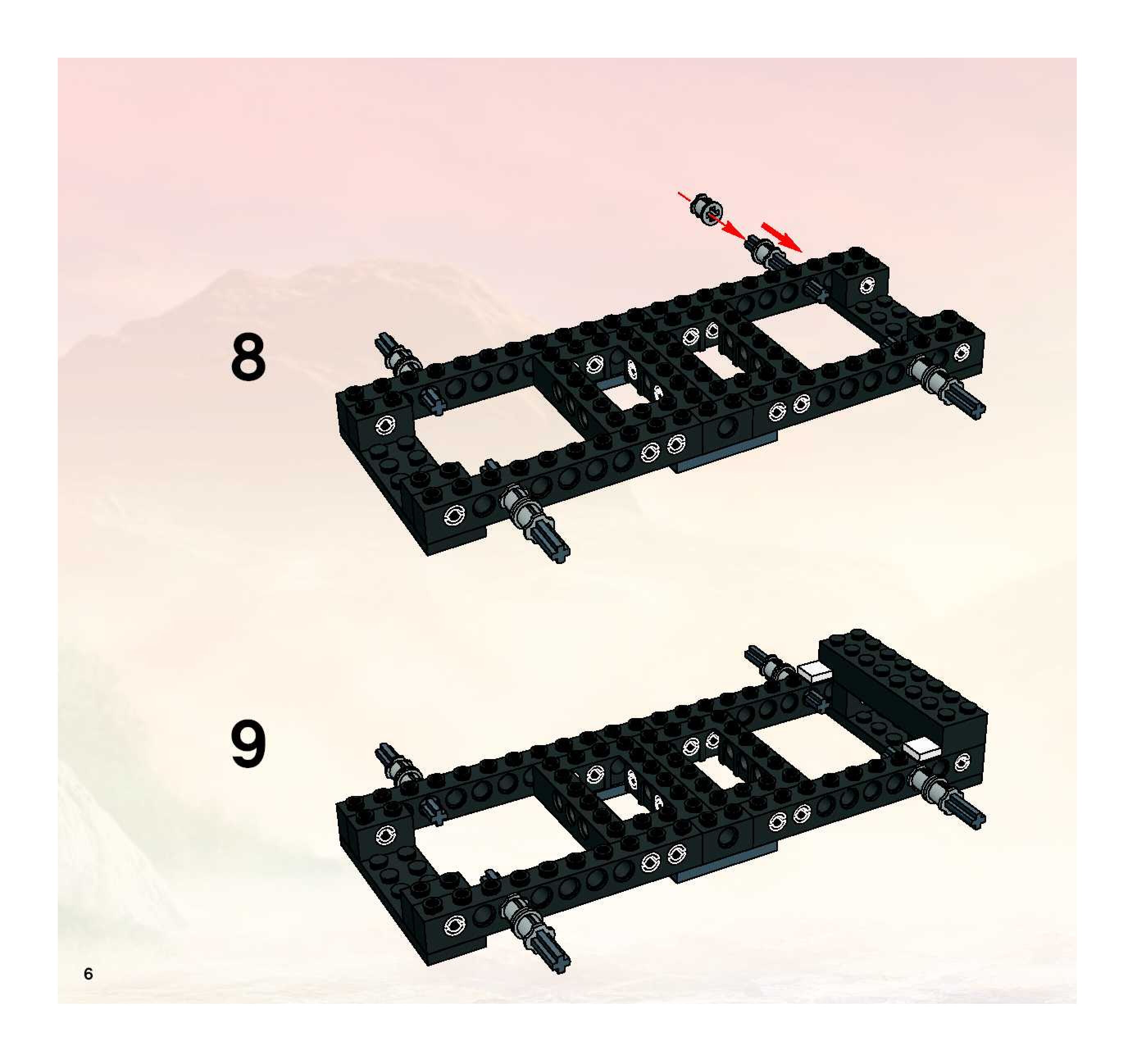 8

9

6