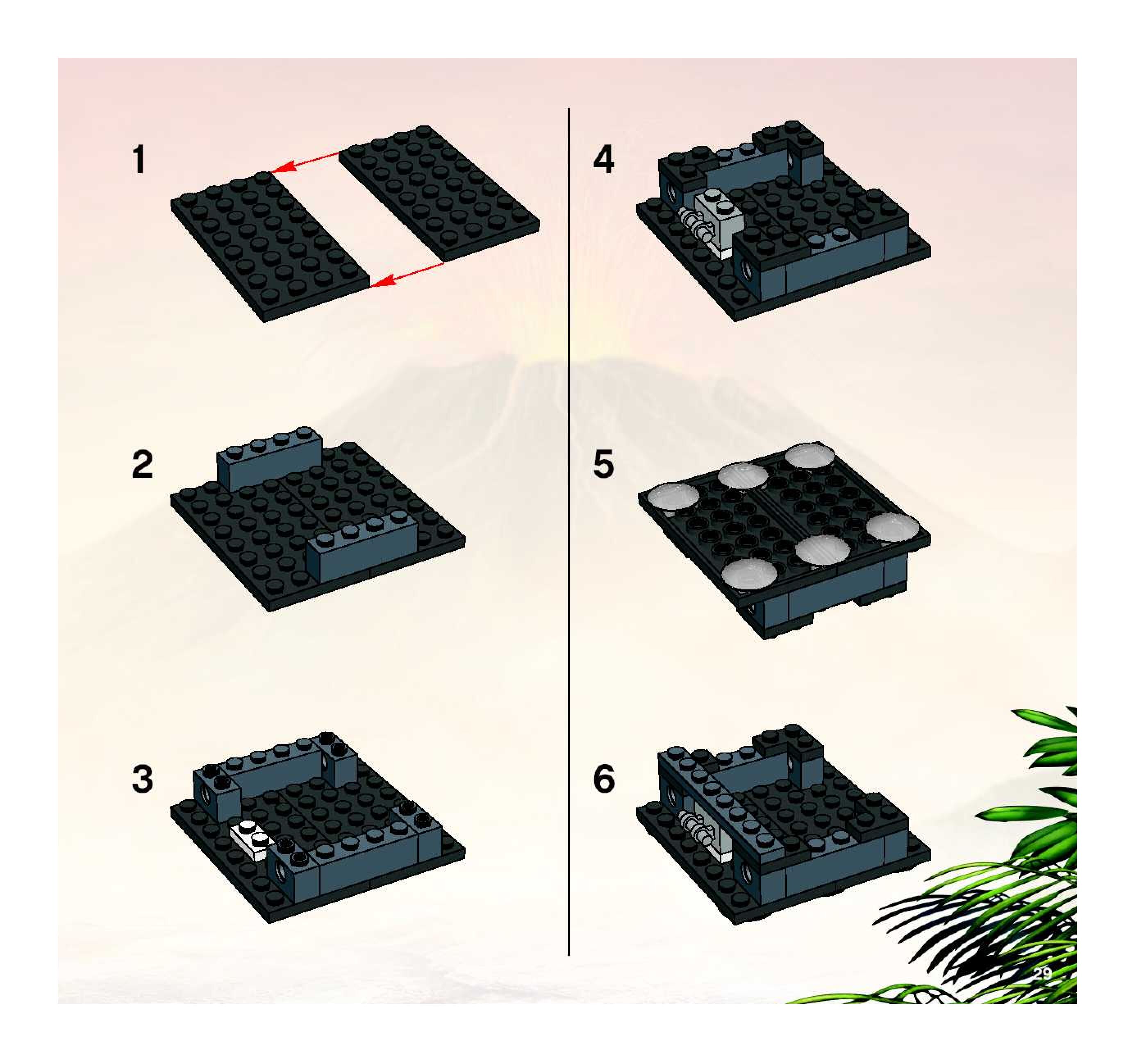 1

2

3

4

5

6

29