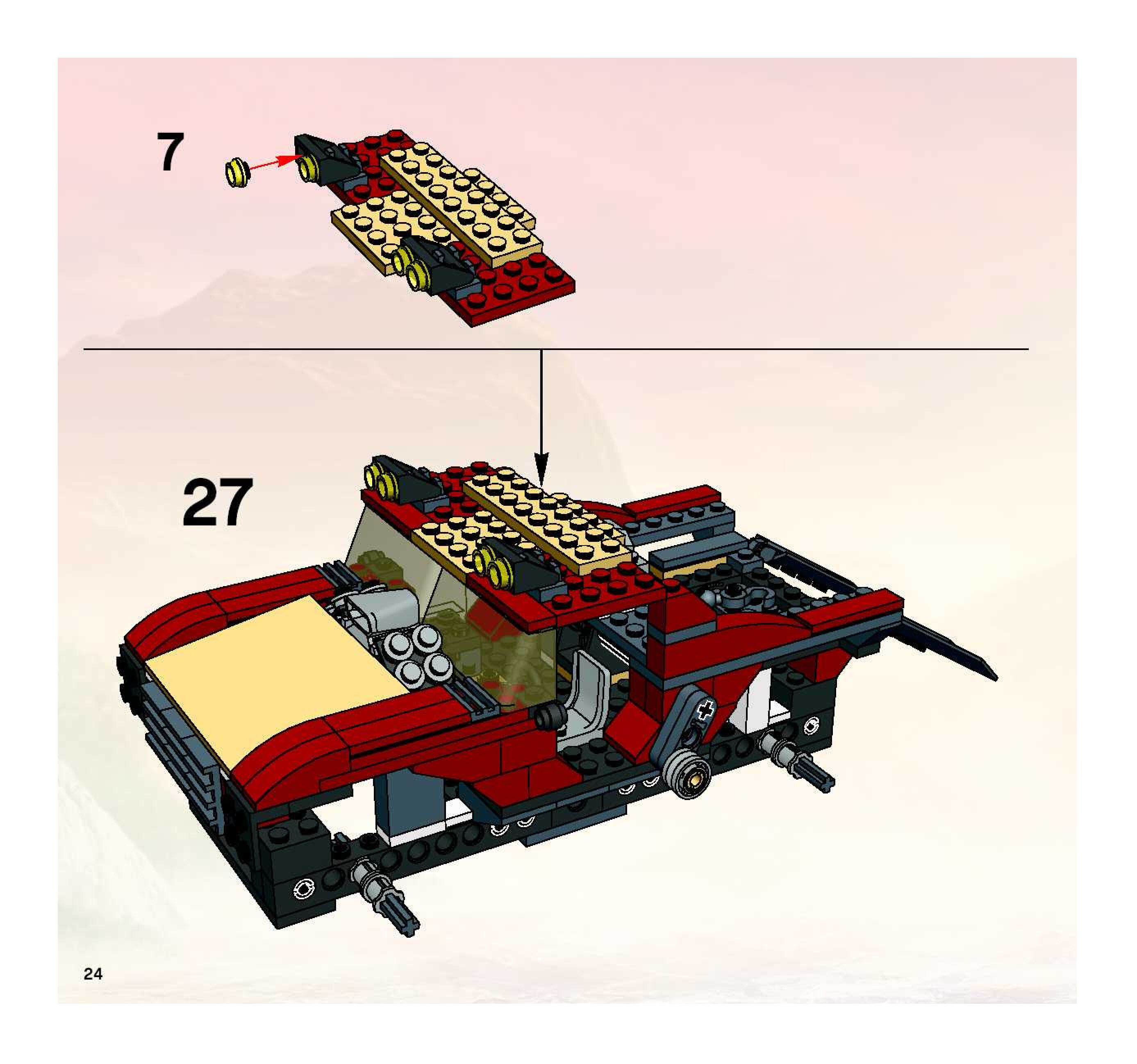 7

27

24