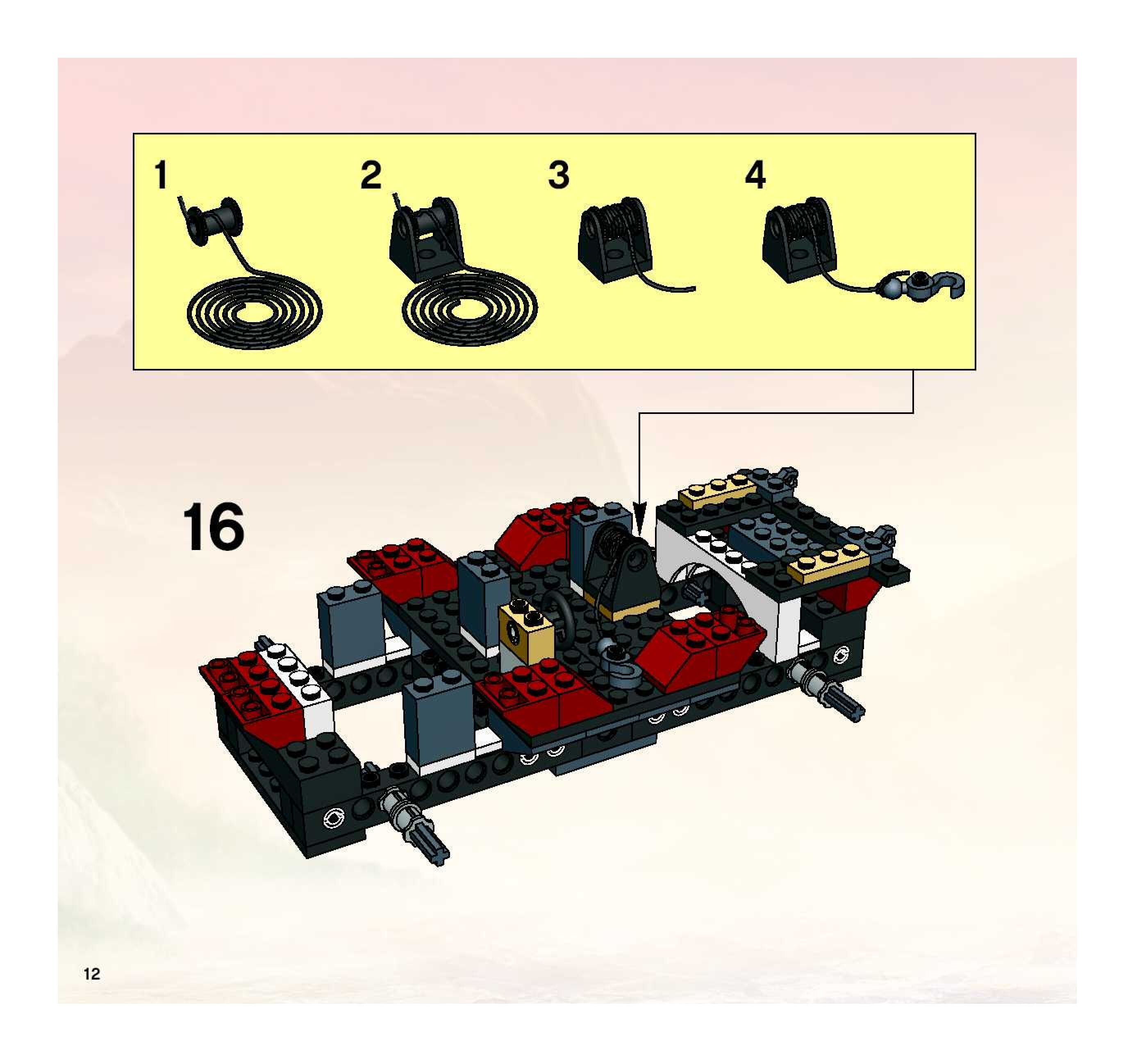 1

2

3

4

16

12