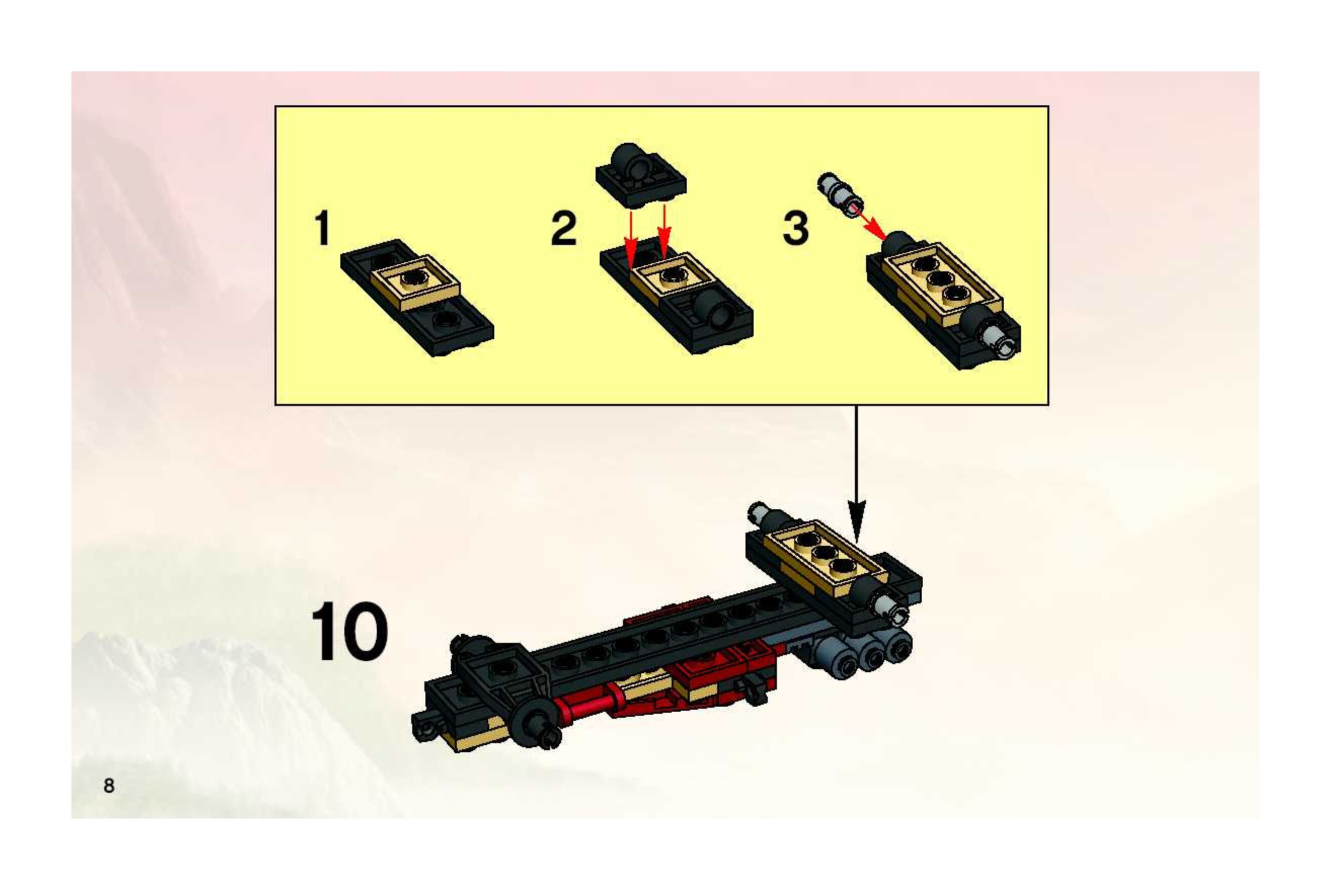 1

2

3

10

8