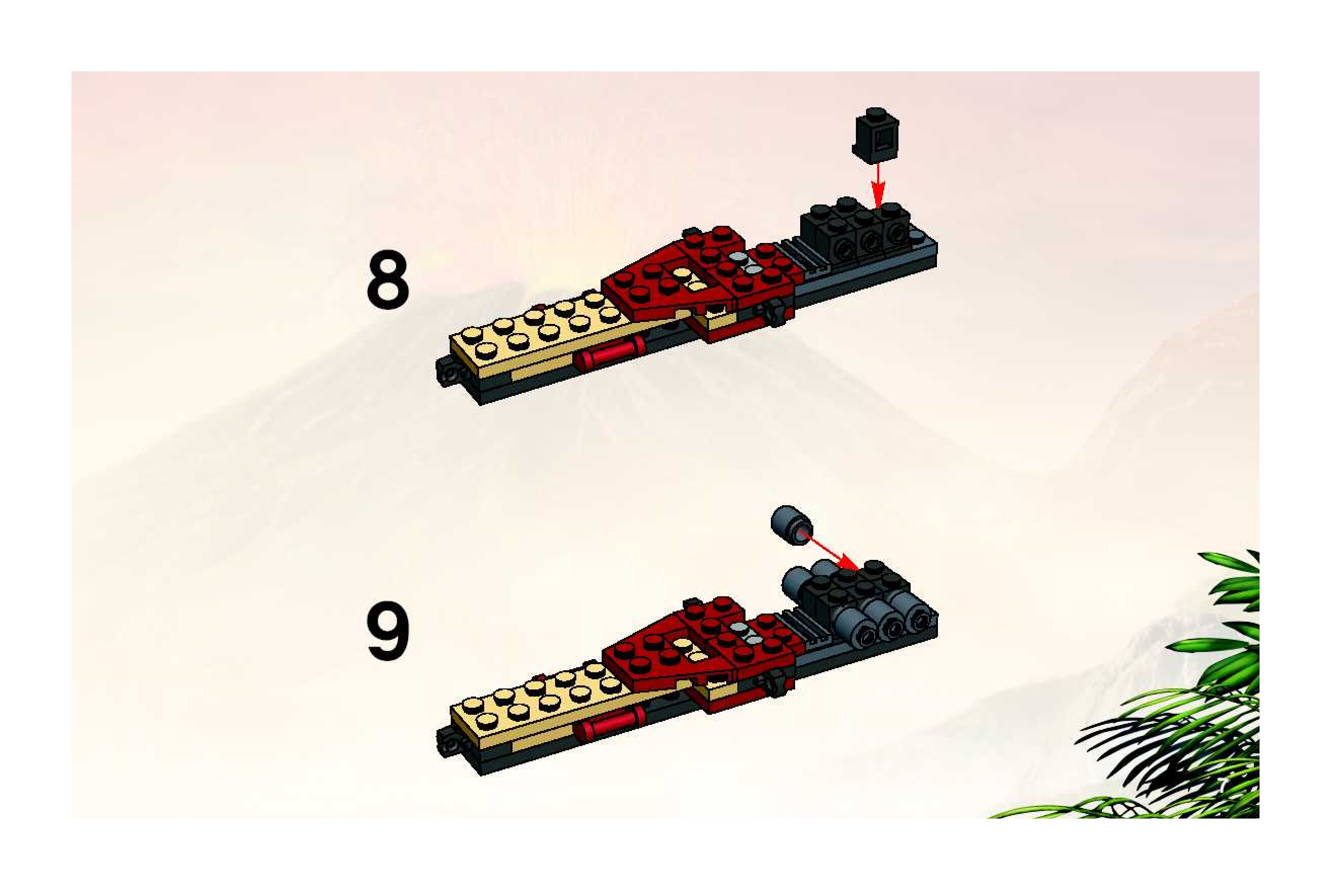 8

9