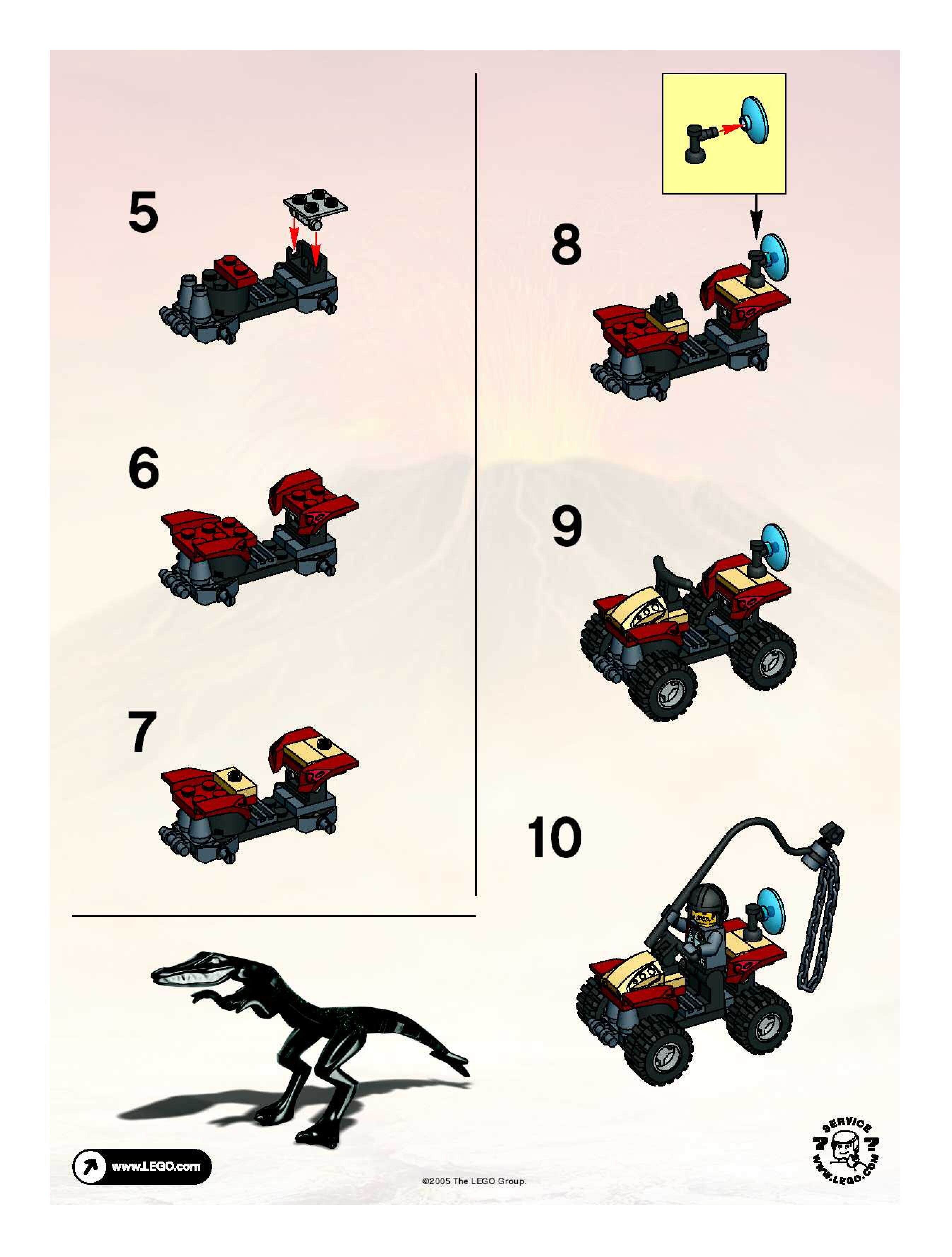 5

6

7

8

9

10

www.LEGO.com

©2005 The LEGO Group.

SERVICE
? ?
WWW.LEGO.COM