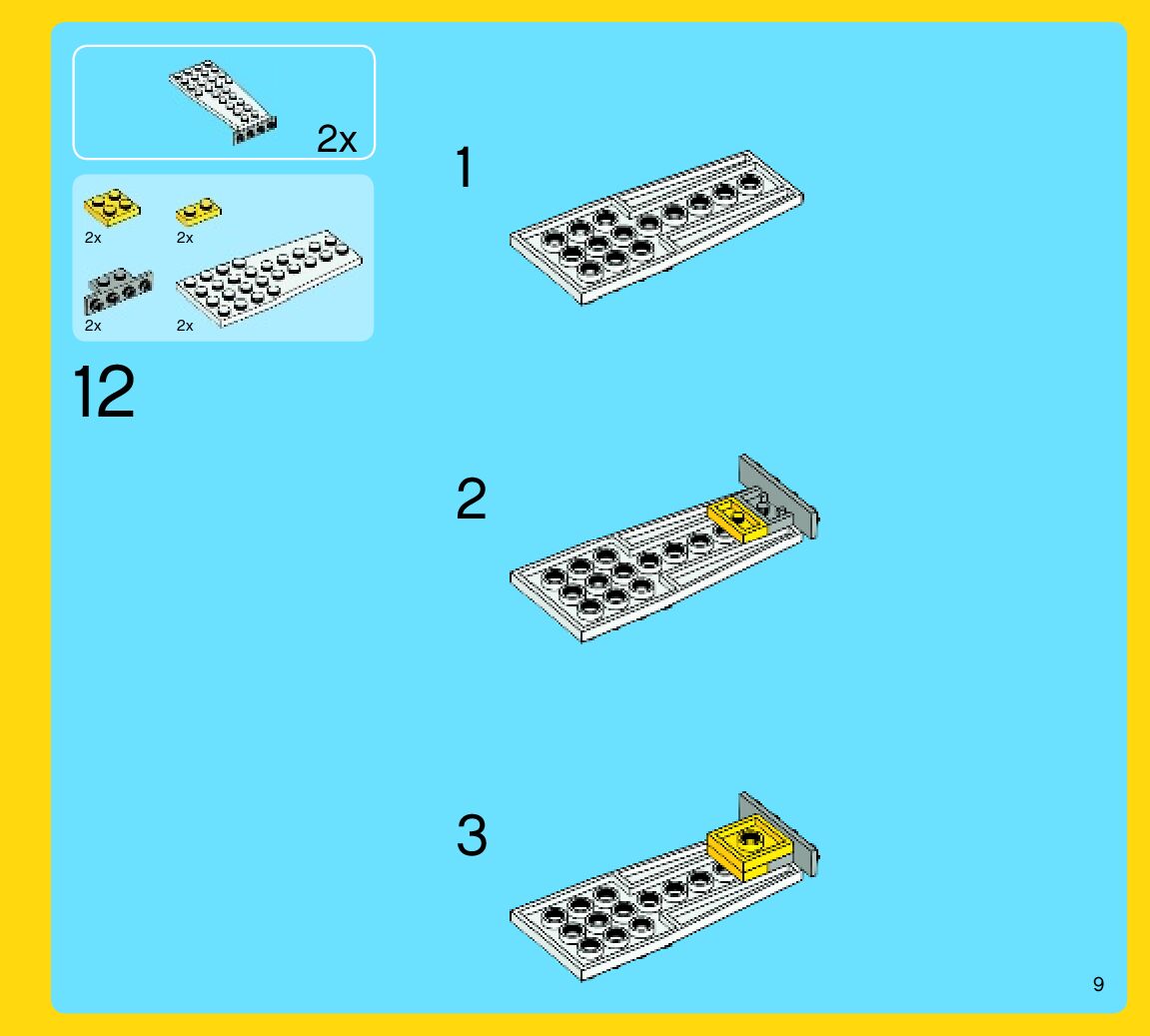 2x

2x
2x
2x
2x

12

1

2

3

9