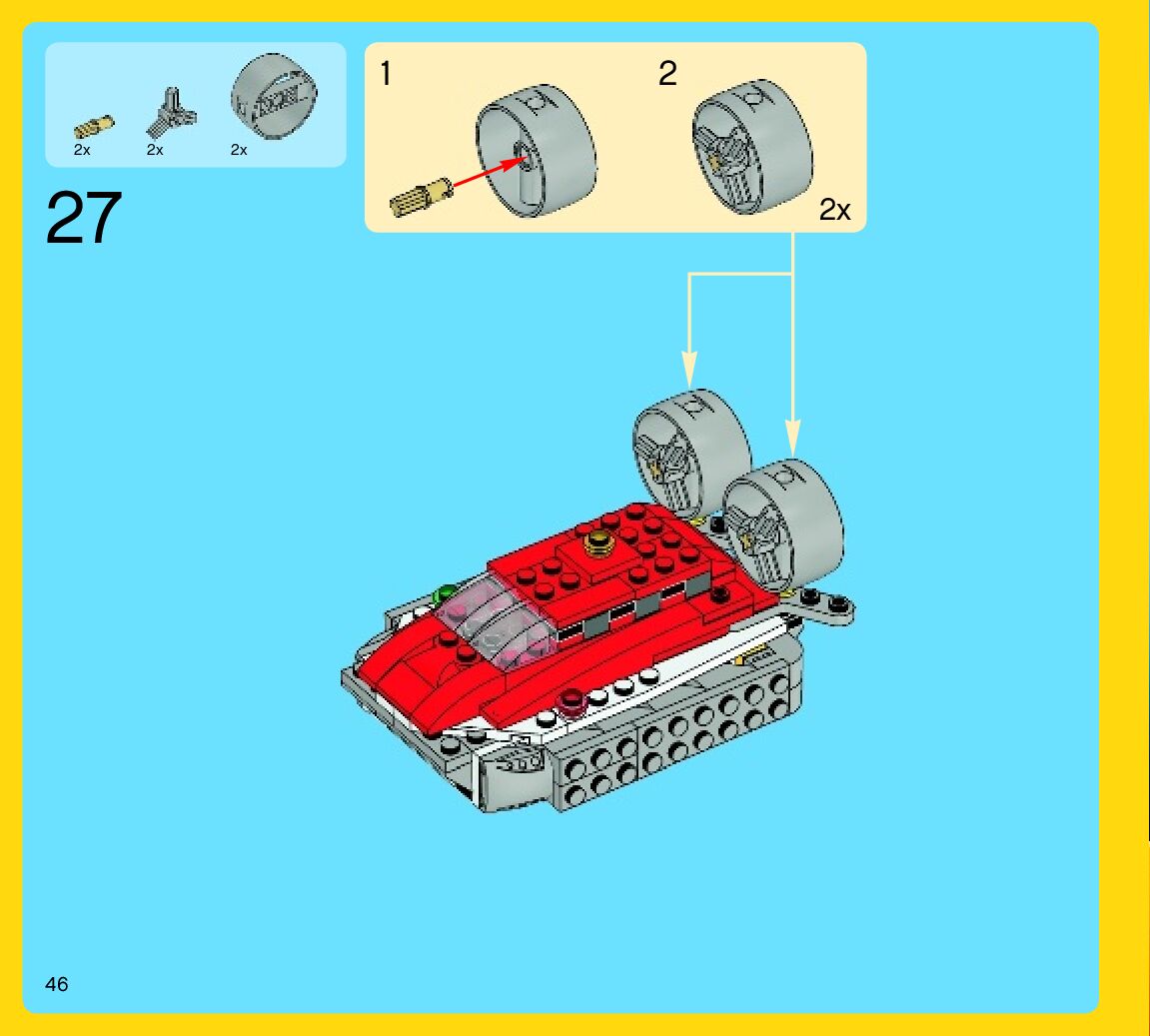 2x 2x 2x

27

1

2

2x

46