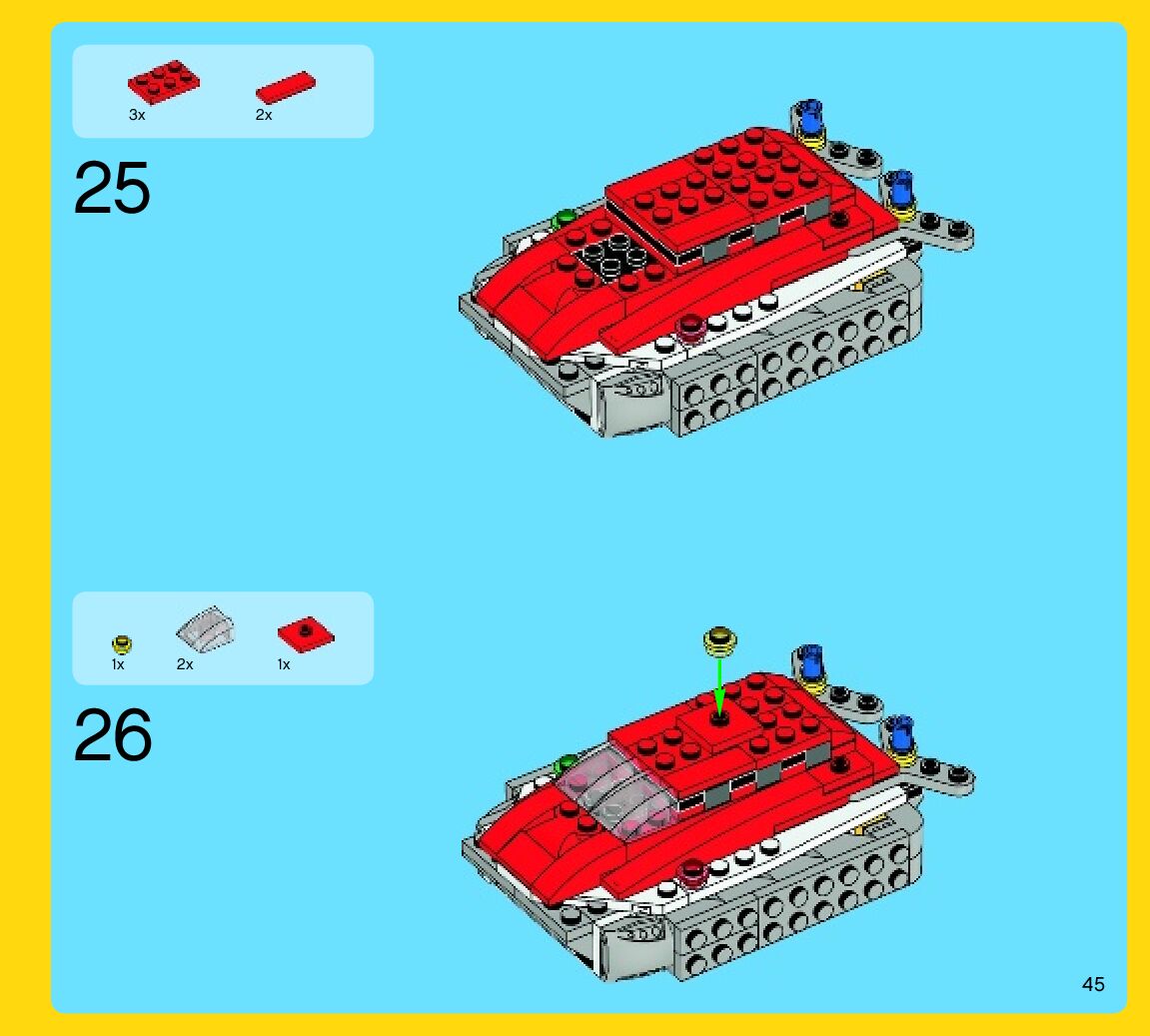 3x
2x

25

1x
2x
1x

26

45