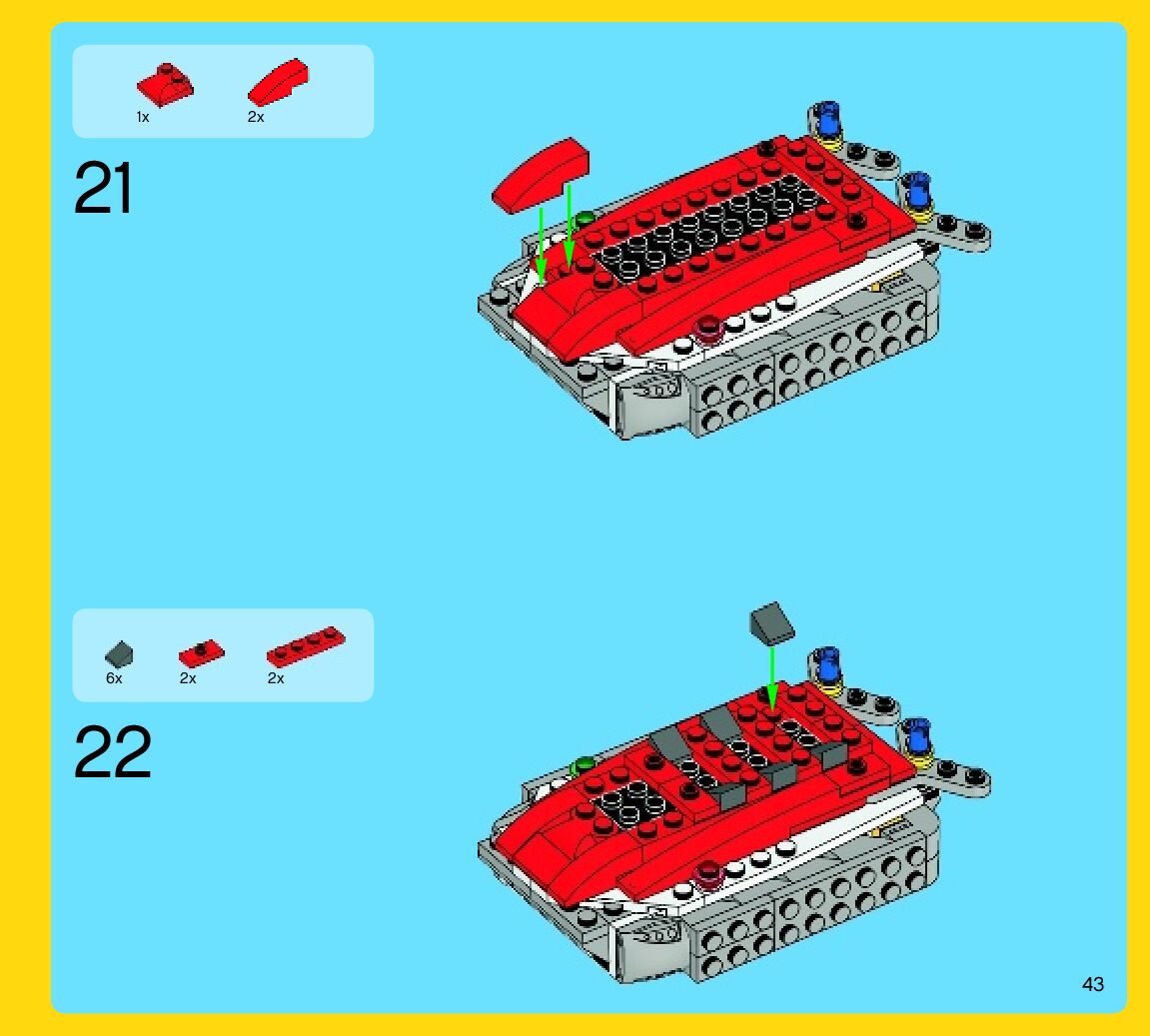 1x 2x

21

6x 2x 2x

22

43