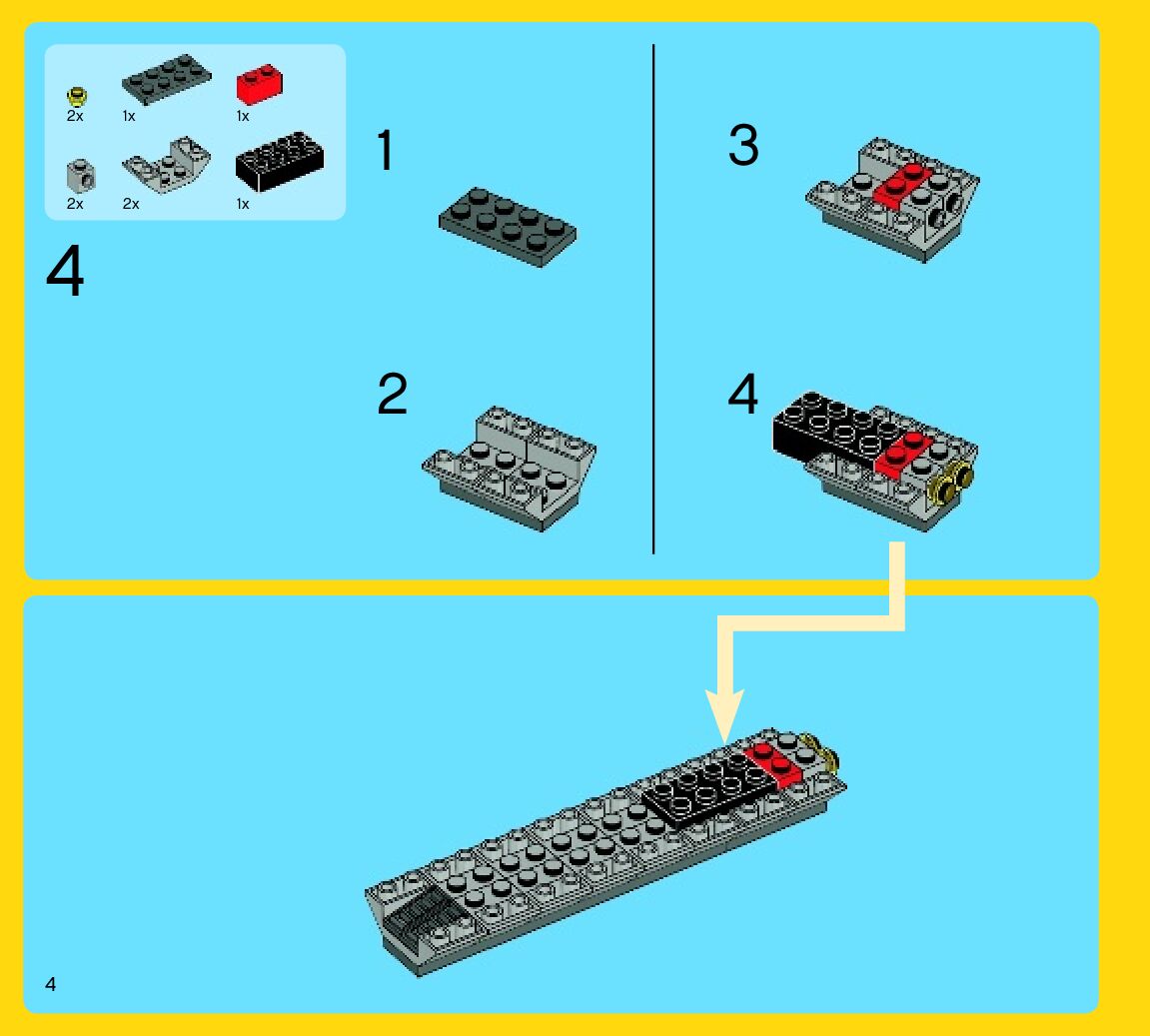 2x 1x 1x
2x 2x 1x

4

1

2

3

4

4