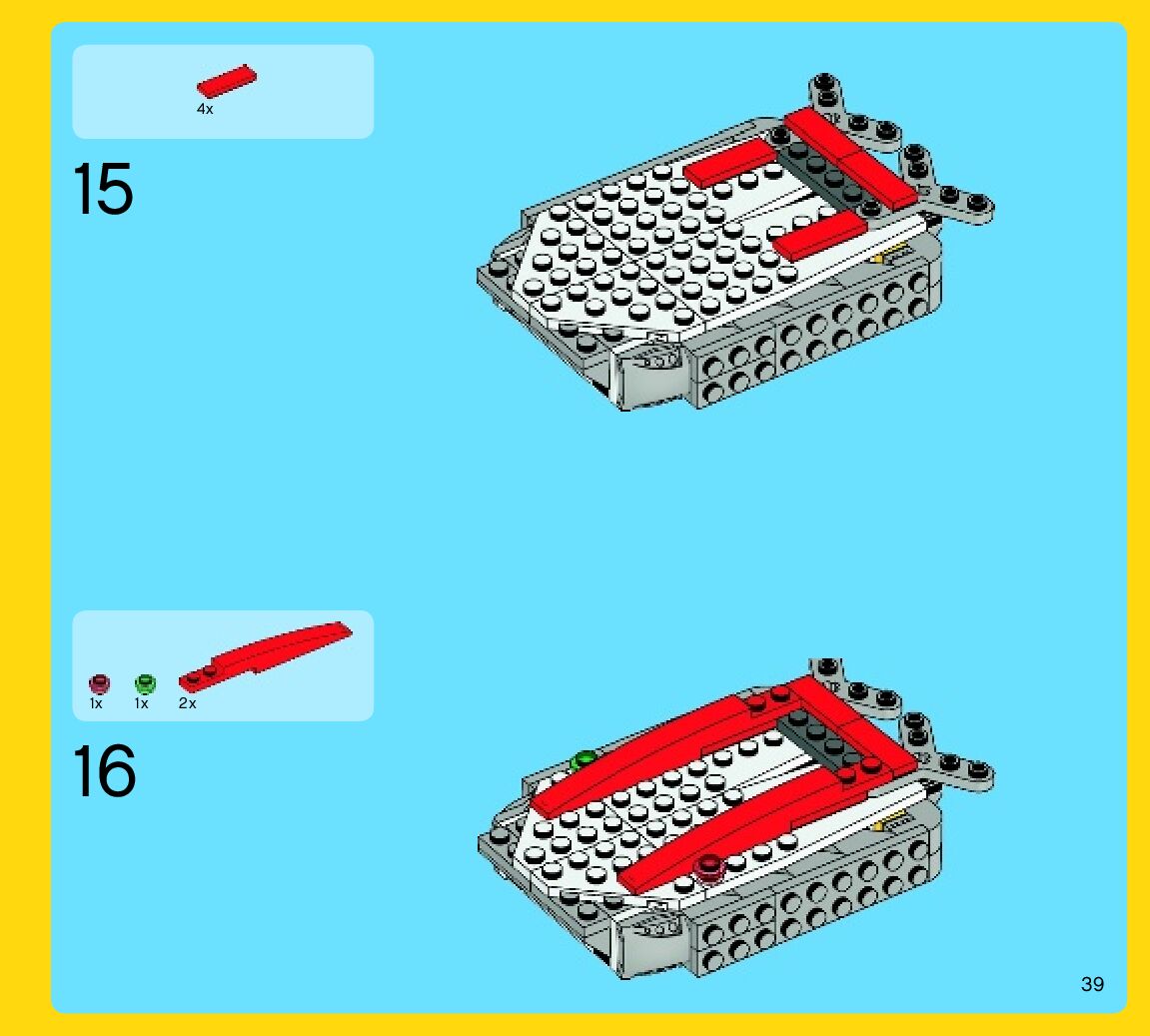 4x

15

1x 1x 2x

16

39