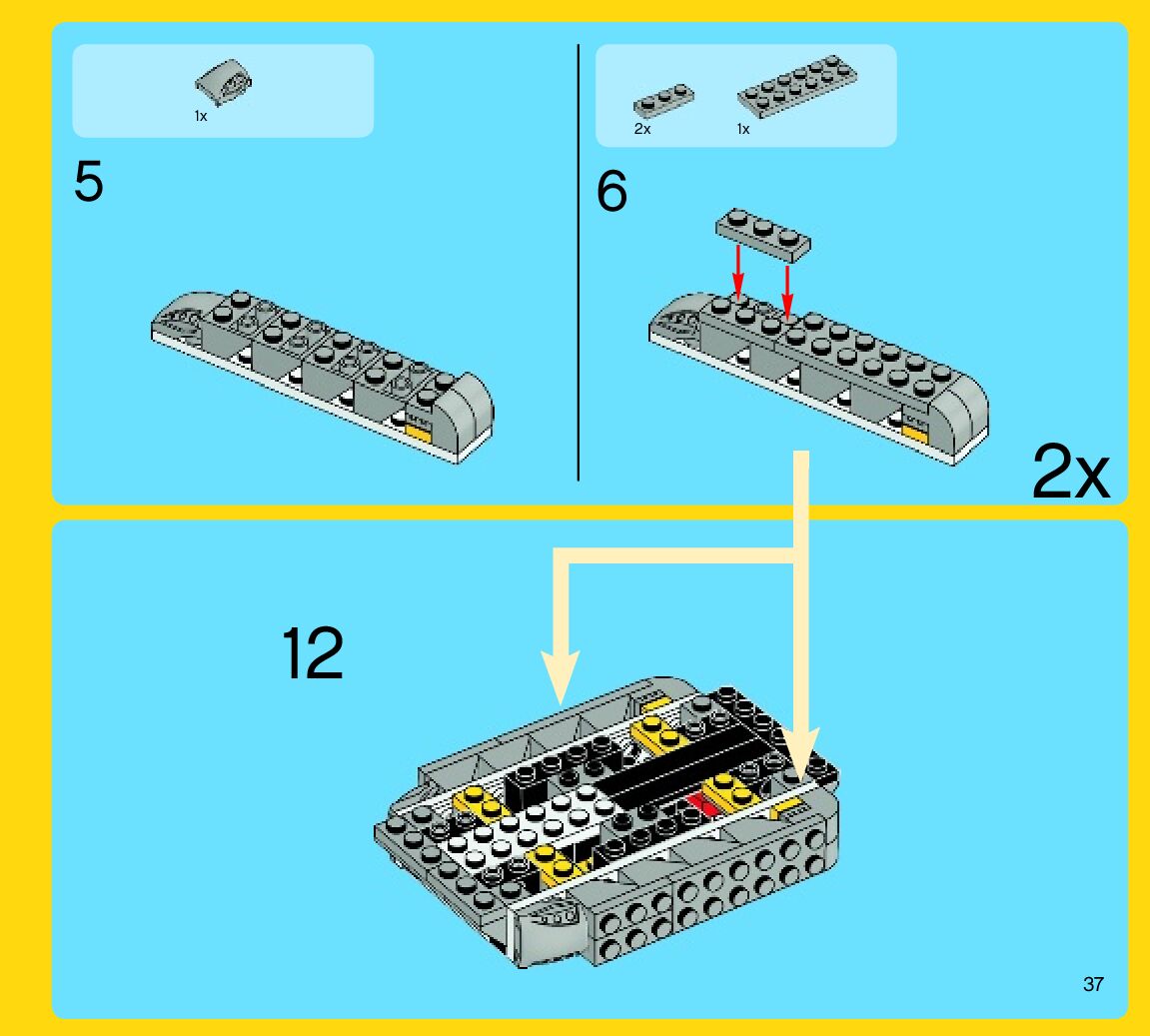 1x

5

2x 1x

6

2x

12

37