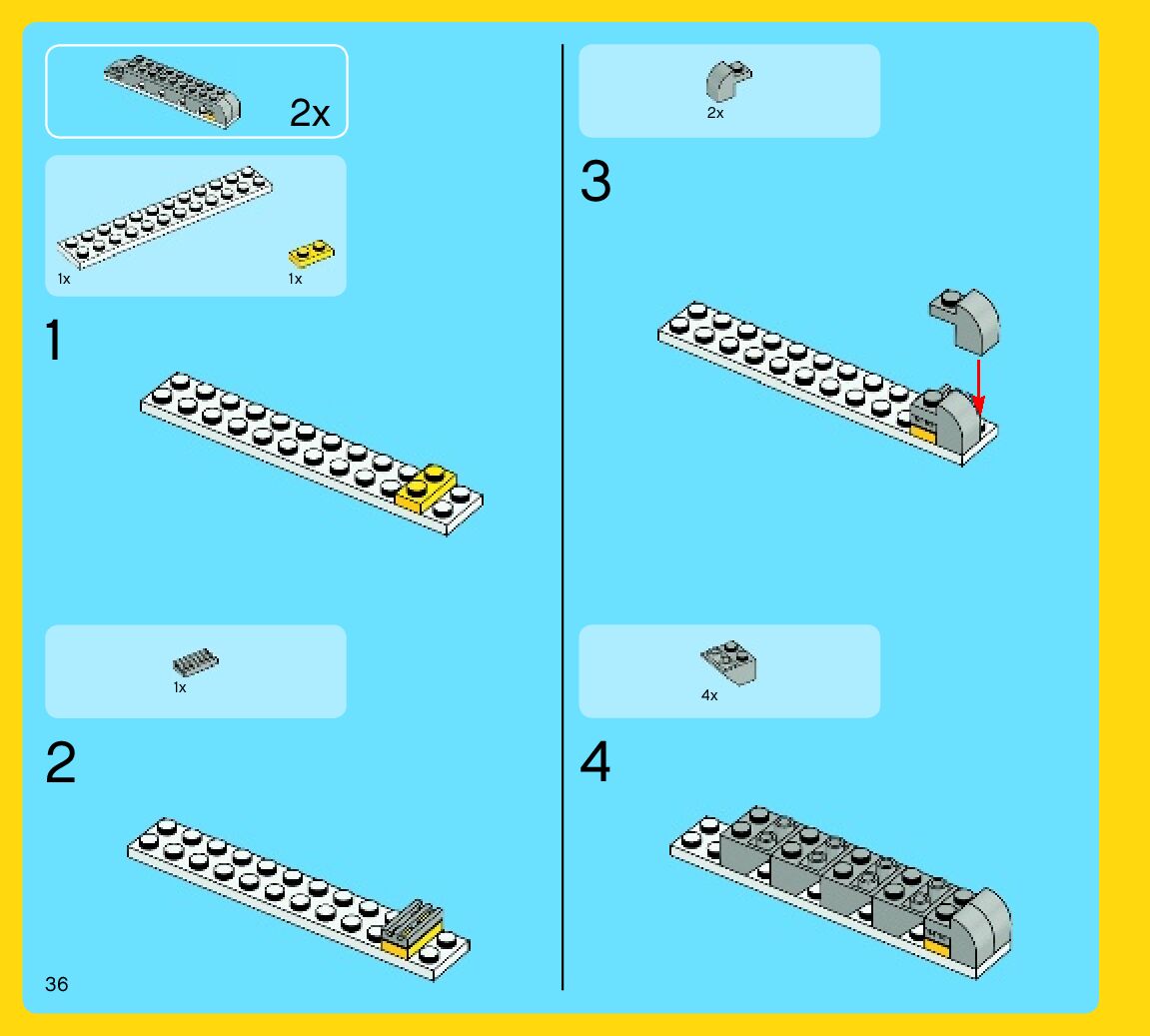 2x

1x

1x

1

1x

2

36

2x

3

4x

4