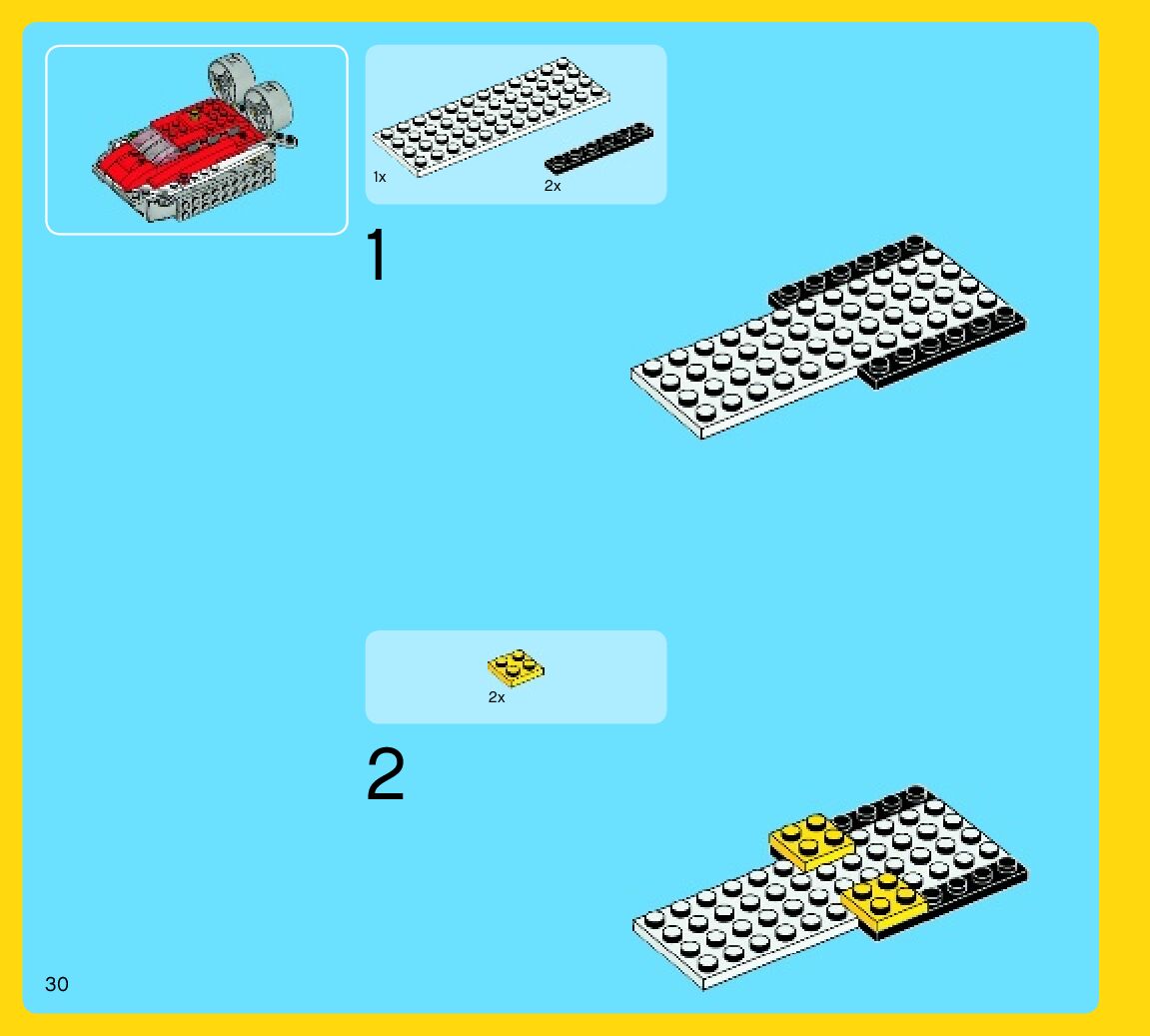 1x

2x

1

2x

2

30