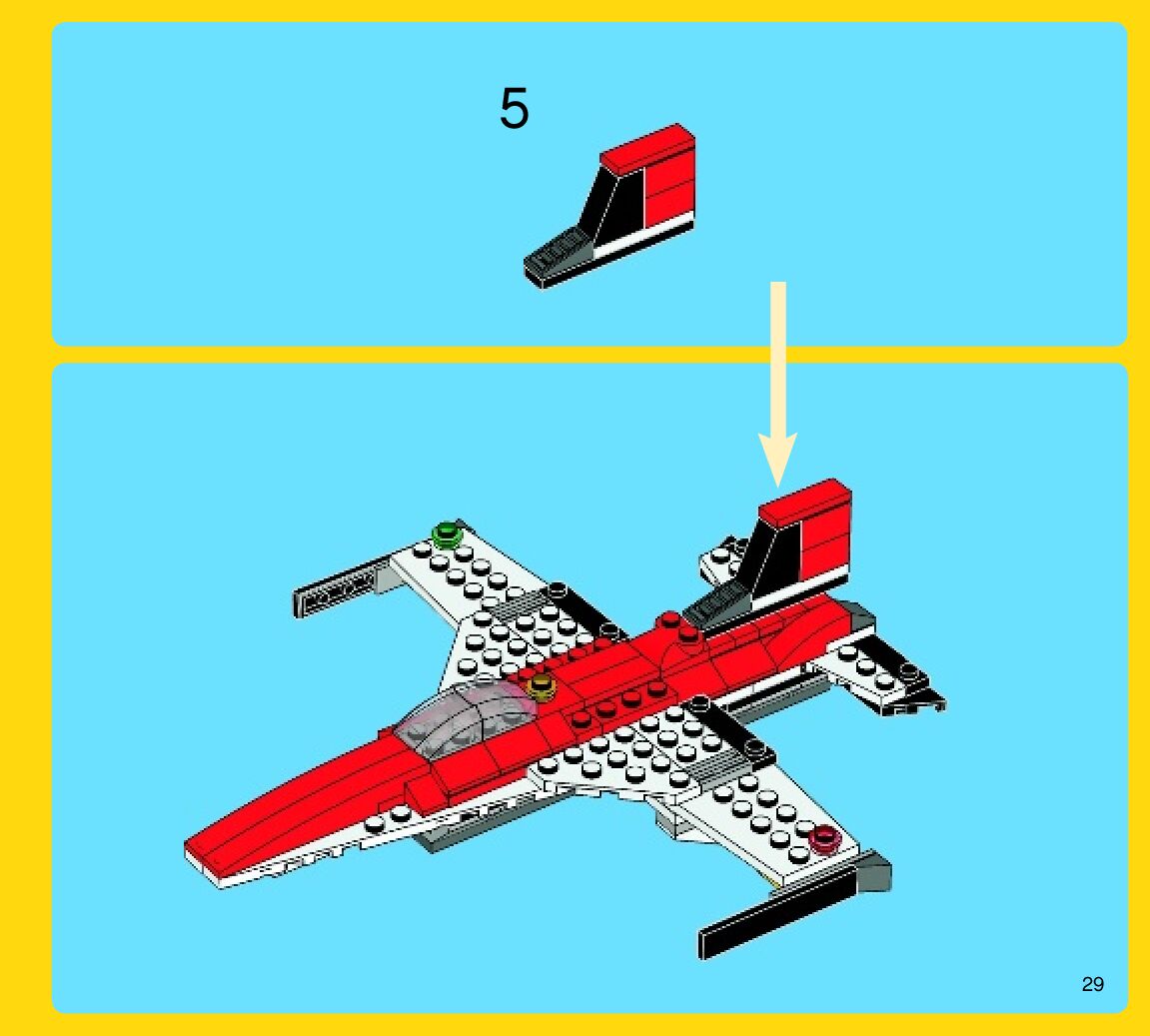 5

29