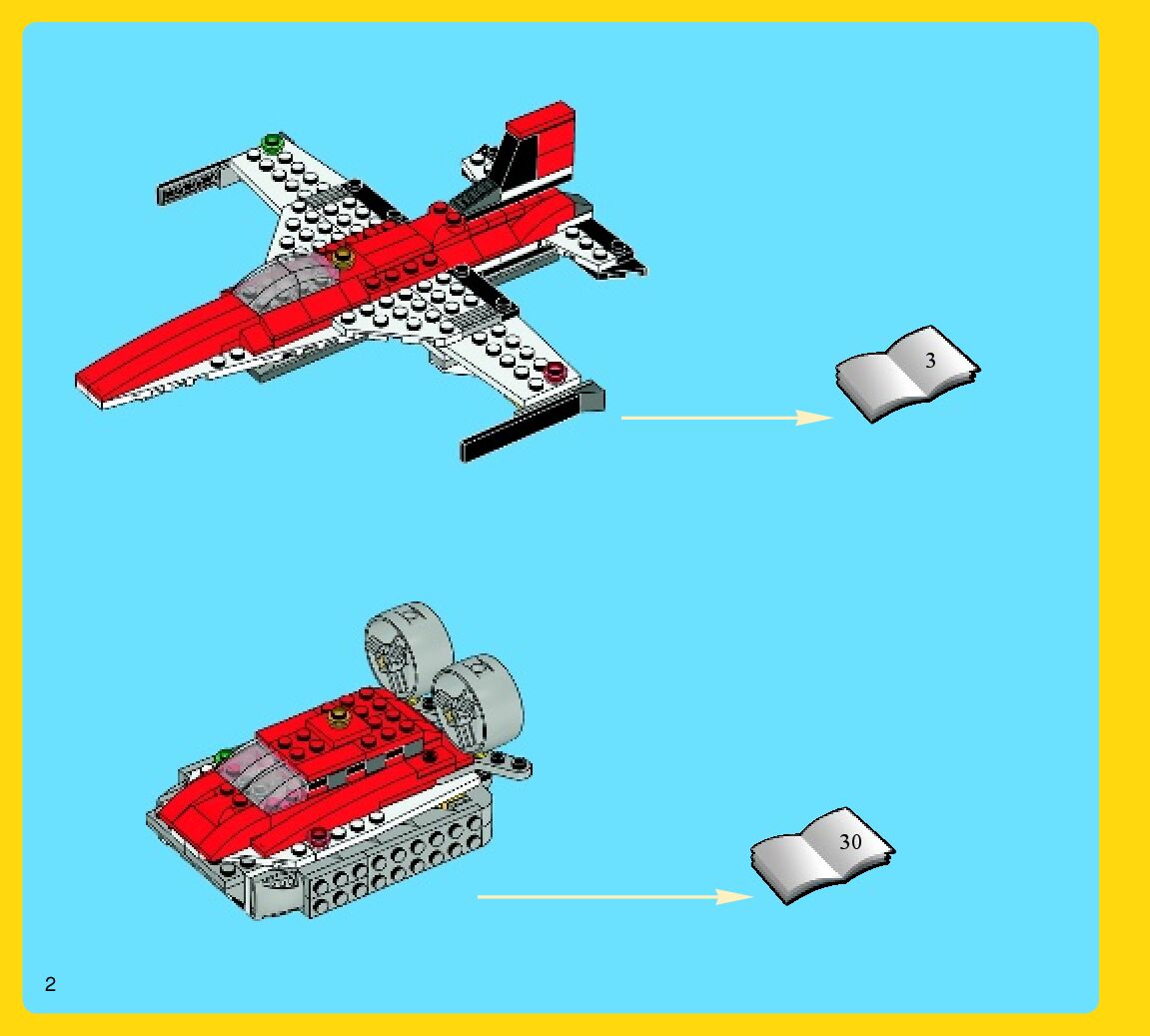 3

30

2